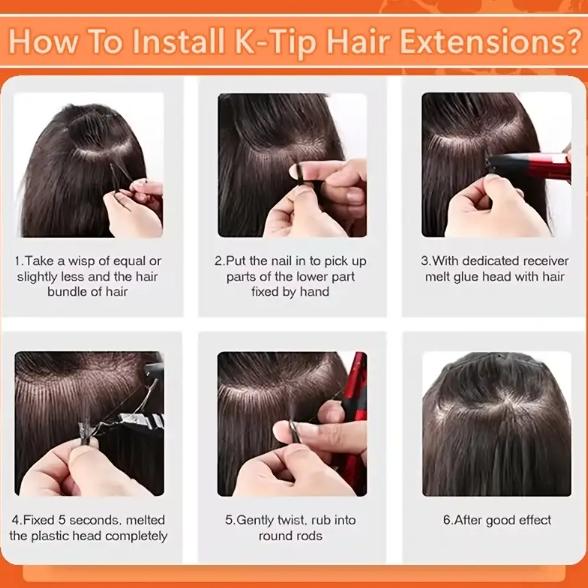 How To Install K-Tip Hair Extensions?

1.Take a wisp of equal or slightly less and the hair bundle of hair

2.Put the nail in to pick up parts of the lower part fixed by hand

3.With dedicated receiver melt glue head with hair

4.Fixed 5 seconds, melted the plastic head completely

5.Gently twist, rub into round rods

6.After good effect