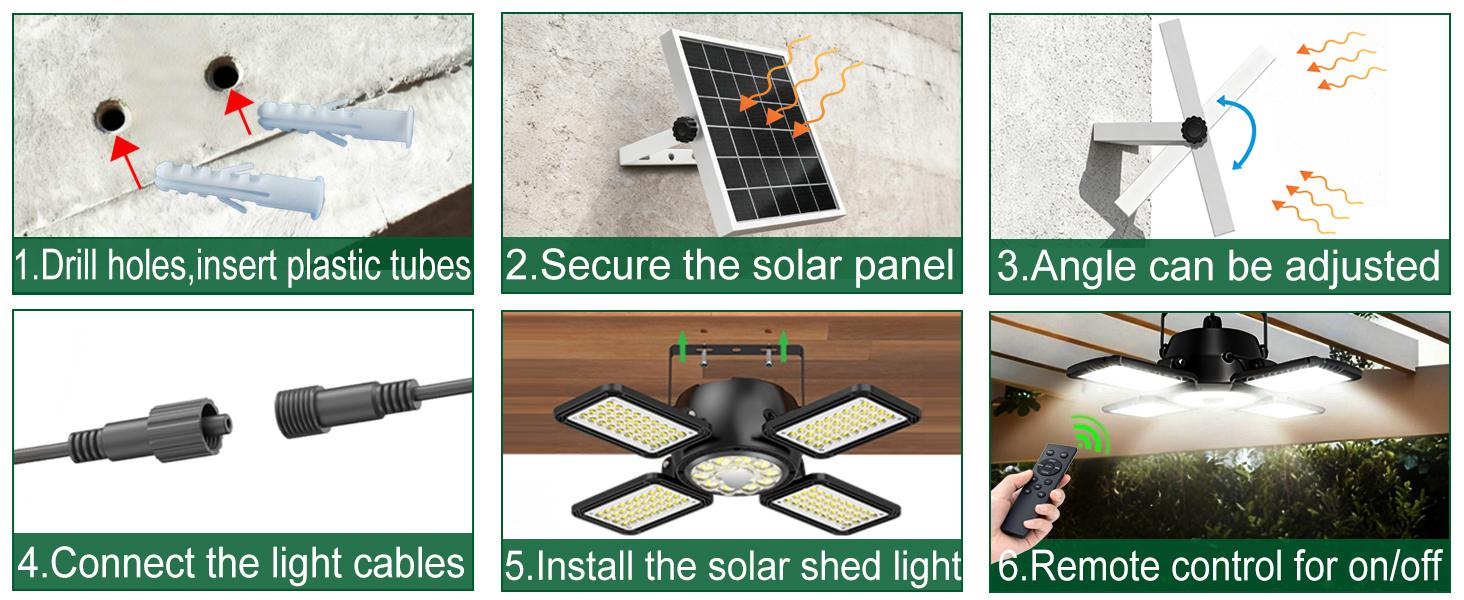 1.Drill holes,insert plastic tubes

2.Secure the solar panel

3.Angle can be adjusted

4.Connect the light cables

5.Install the solar shed light

6.Remote control for on/off