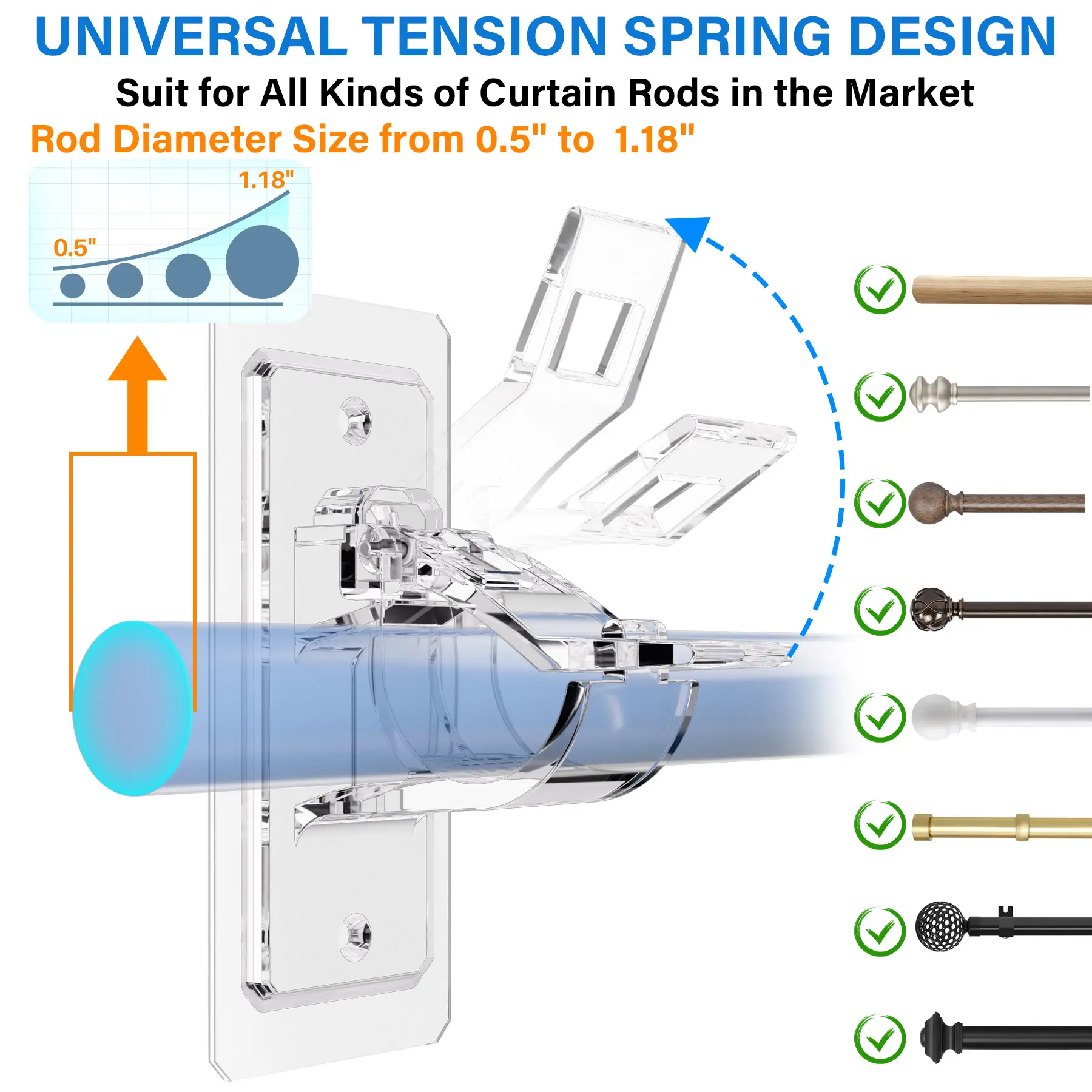 UNIVERSAL TENSION SPRING DESIGN

Suit for All Kinds of Curtain Rods in the Market

Rod Diameter Size from 0.5" to 1.18"

1.18"

0.5"