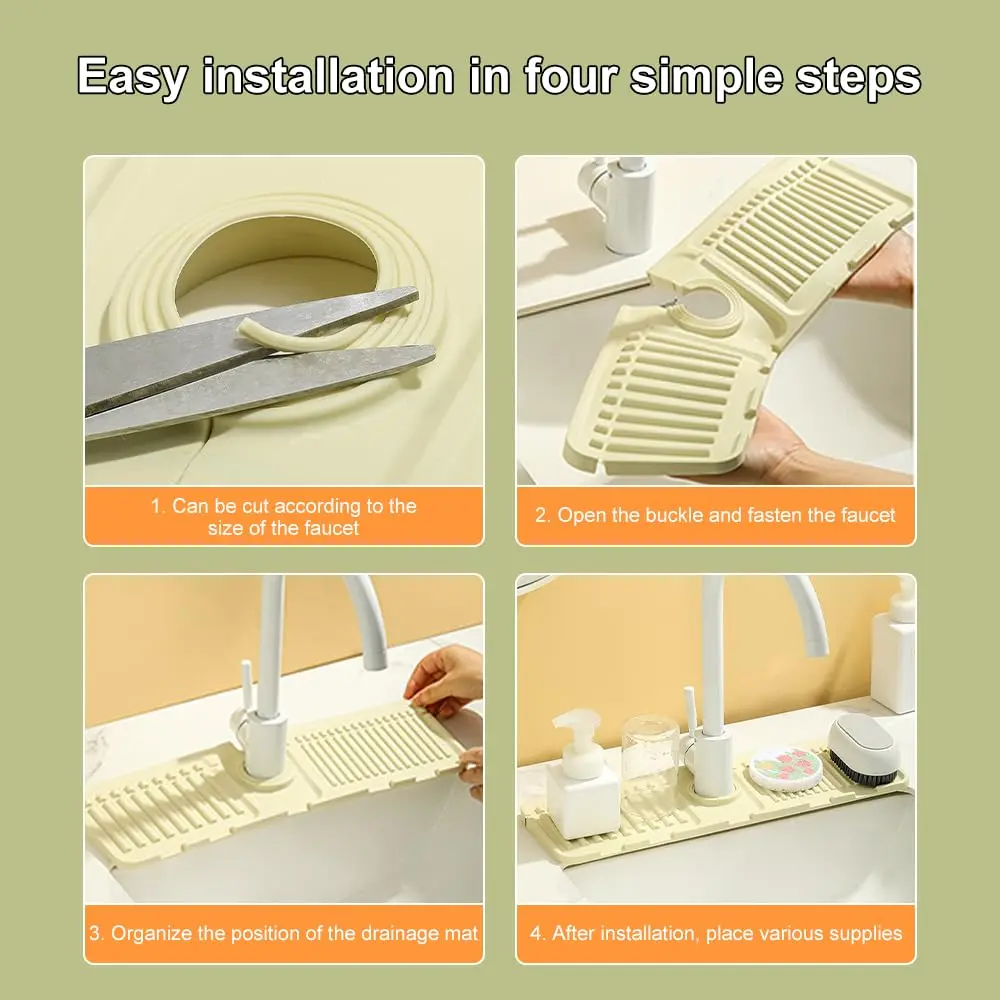 Easy installation in four simple steps

1. Can be cut according to the size of the faucet

2. Open the buckle and fasten the faucet

3. Organize the position of the drainage mat

4. After installation, place various supplies