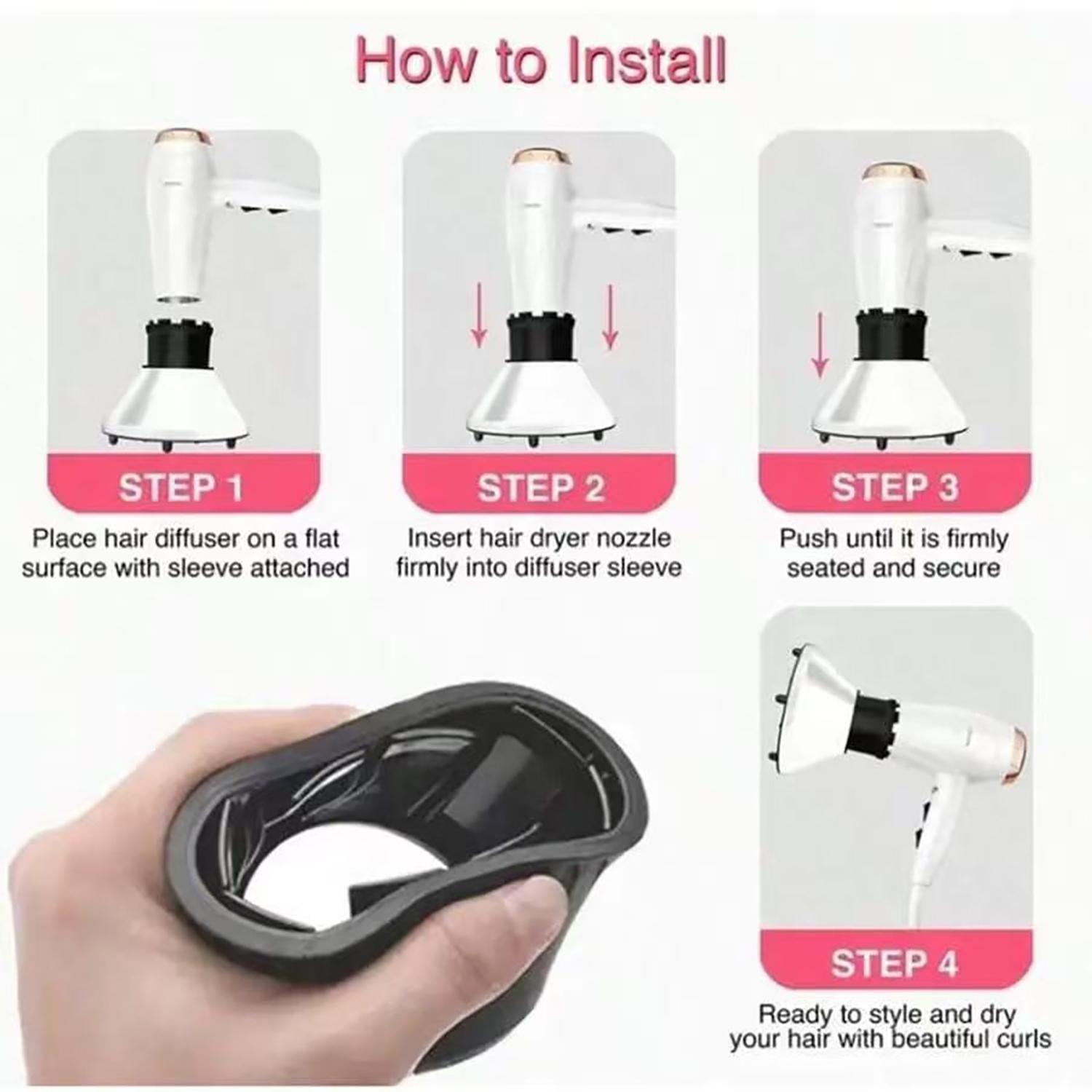 How to Install

STEP 1

Place hair diffuser on a flat surface with sleeve attached

STEP 2

Insert hair dryer nozzle firmly into diffuser sleeve

STEP 3

Push until it is firmly seated and secure

STEP 4

Ready to style and dry your hair with beautiful curls