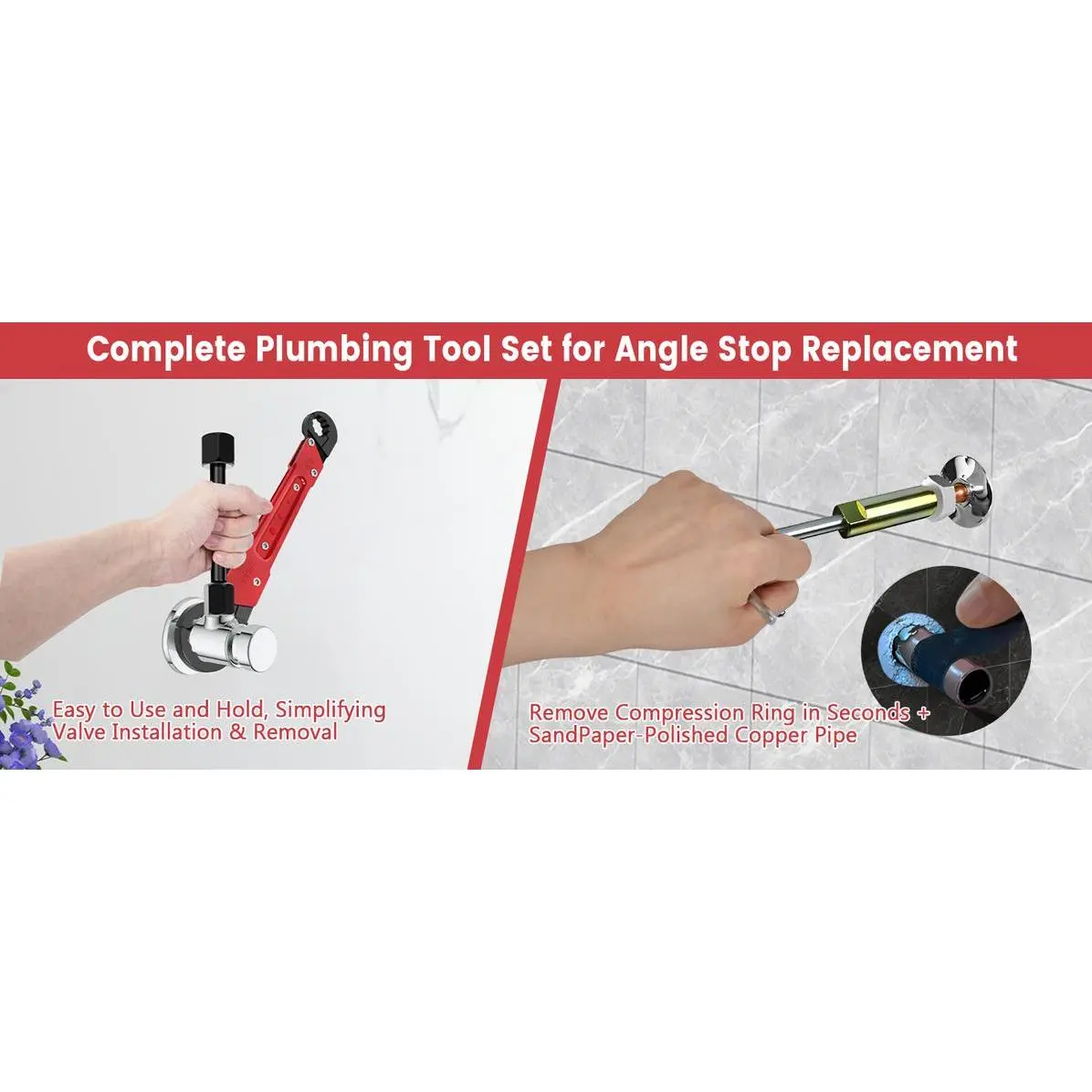 Complete Plumbing Tool Set for Angle Stop Replacement

Easy to Use and Hold, Simplifying Valve Installation & Removal

Remove Compression Ring in Seconds + SandPaper-Polished Copper Pipe