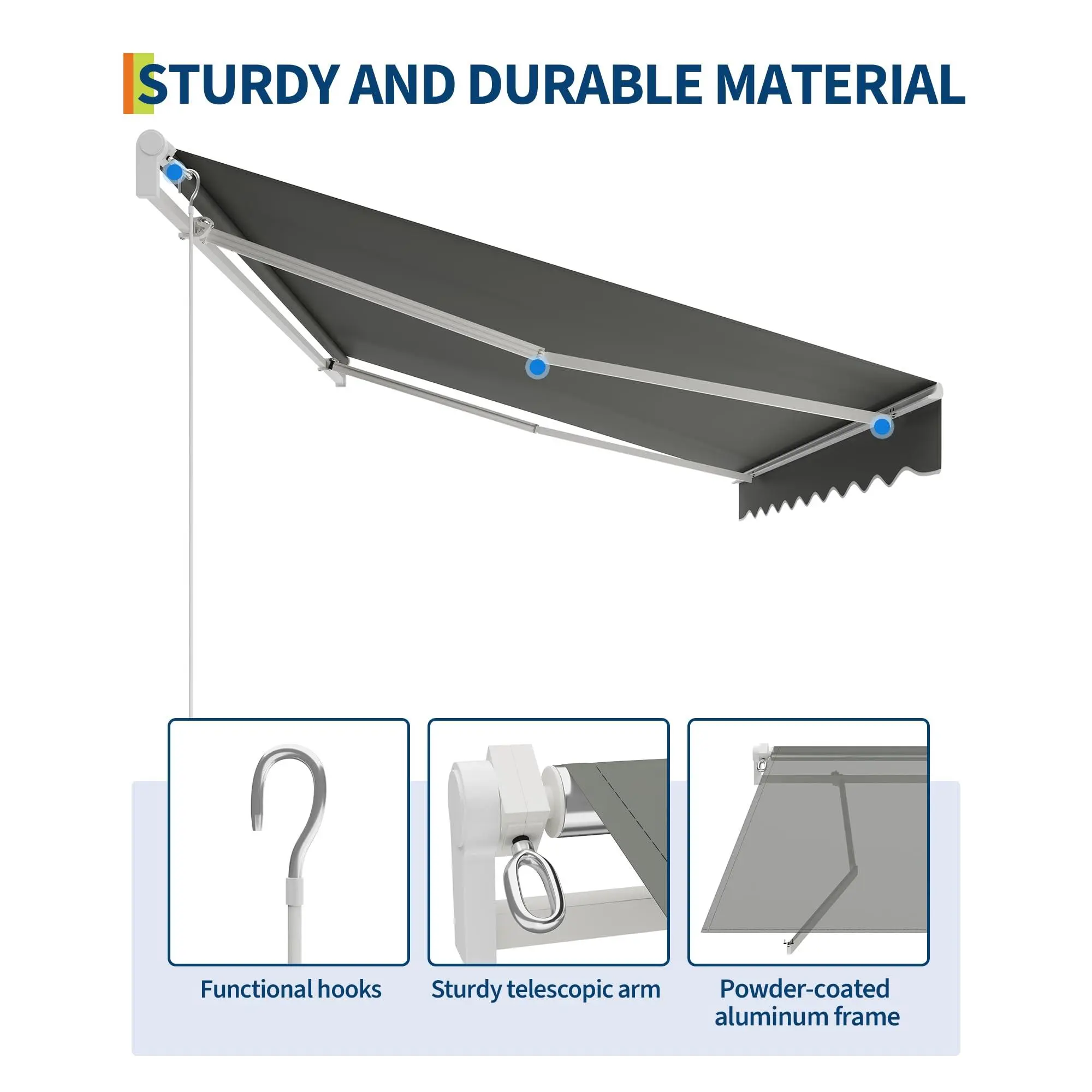 STURDY AND DURABLE MATERIAL

Functional hooks

Sturdy telescopic arm

Powder-coated aluminum frame