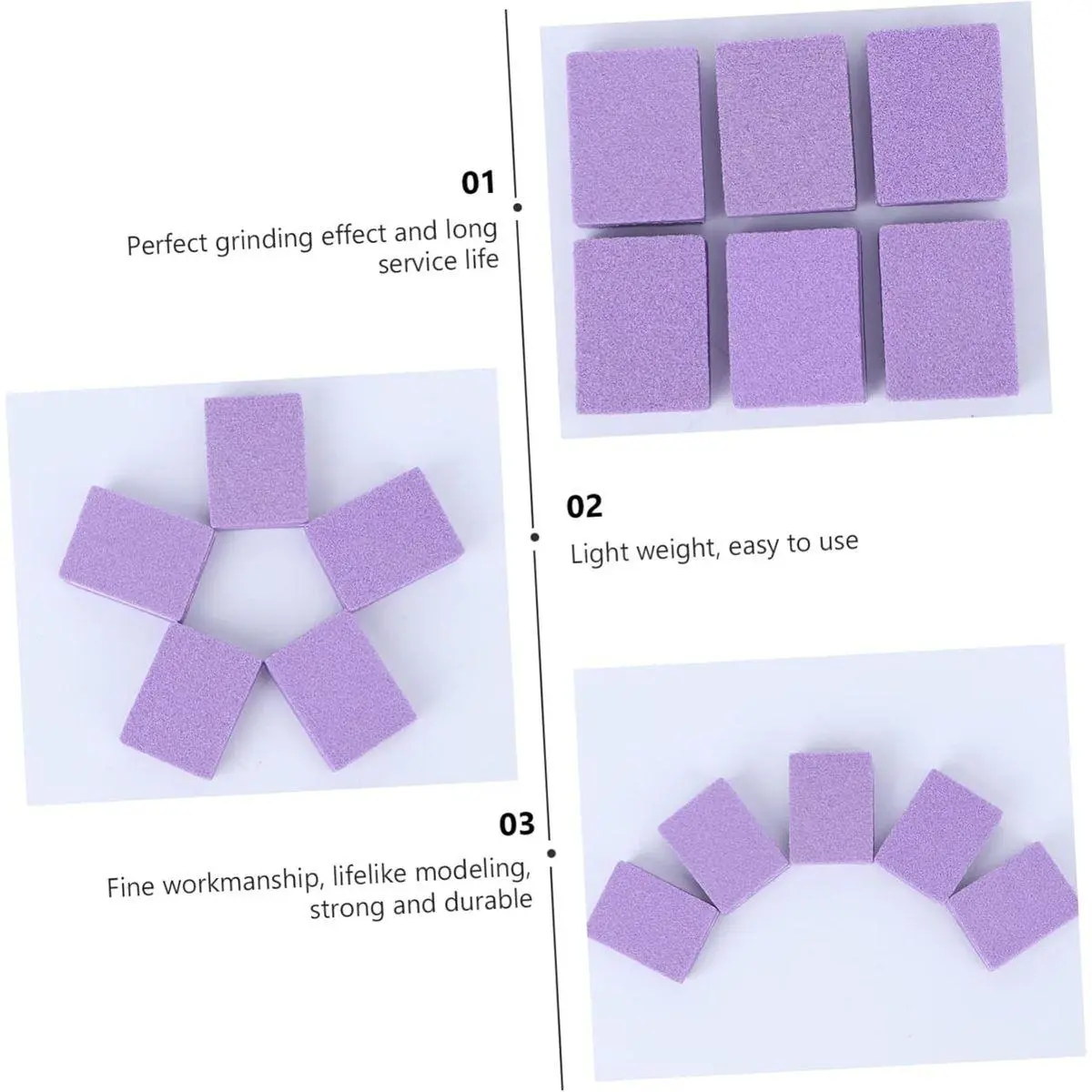 01

Perfect grinding effect and long service life

02

Light weight, easy to use

03

Fine workmanship, lifelike modeling, strong and durable