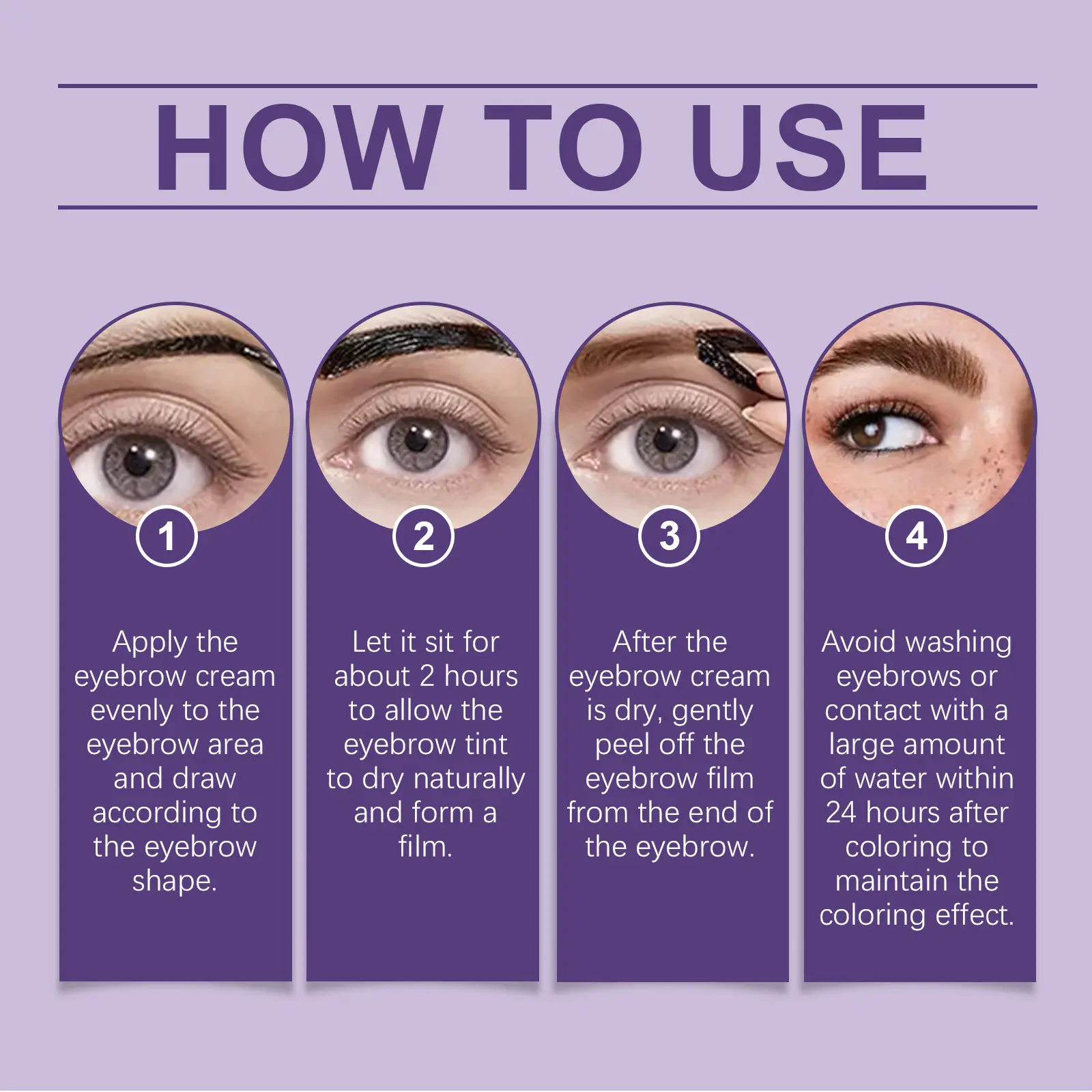 HOW TO USE

1

Apply the eyebrow cream evenly to the eyebrow area and draw according to the eyebrow shape.

2

Let it sit for about 2 hours to allow the eyebrow tint to dry naturally and form a film.

3

After the eyebrow cream is dry, gently peel off the eyebrow film from the end of the eyebrow.

4

Avoid washing eyebrows or contact with a large amount of water within 24 hours after coloring to maintain the coloring effect.