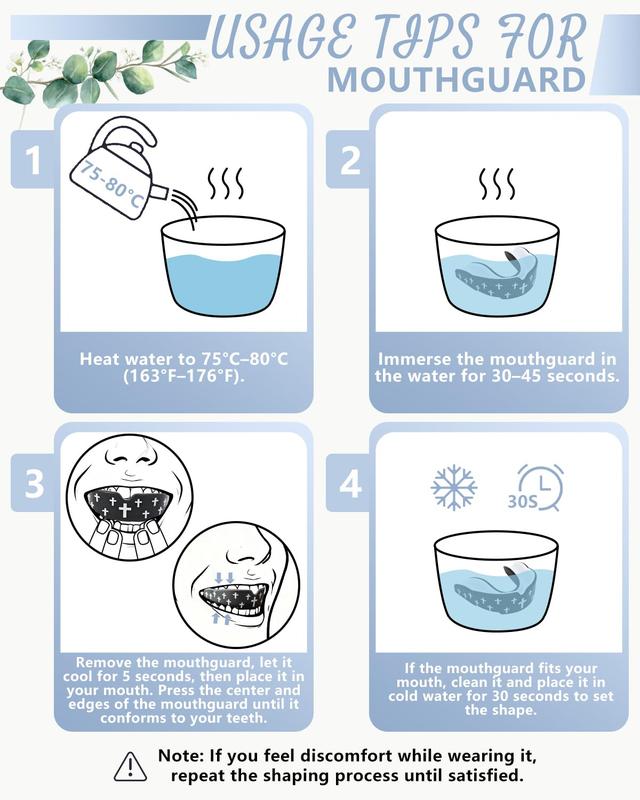 USAGE TIPS FOR
MOUTHGUARD

1

75-80°C

Heat water to 75°C–80°C (163°F–176°F).

2

Immerse the mouthguard in the water for 30–45 seconds.

3

Remove the mouthguard, let it cool for 5 seconds, then place it in your mouth. Press the center and edges of the mouthguard until it conforms to your teeth.

4

30S

If the mouthguard fits your mouth, clean it and place it in cold water for 30 seconds to set the shape.

Note: If you feel discomfort while wearing it, repeat the shaping process until satisfied.