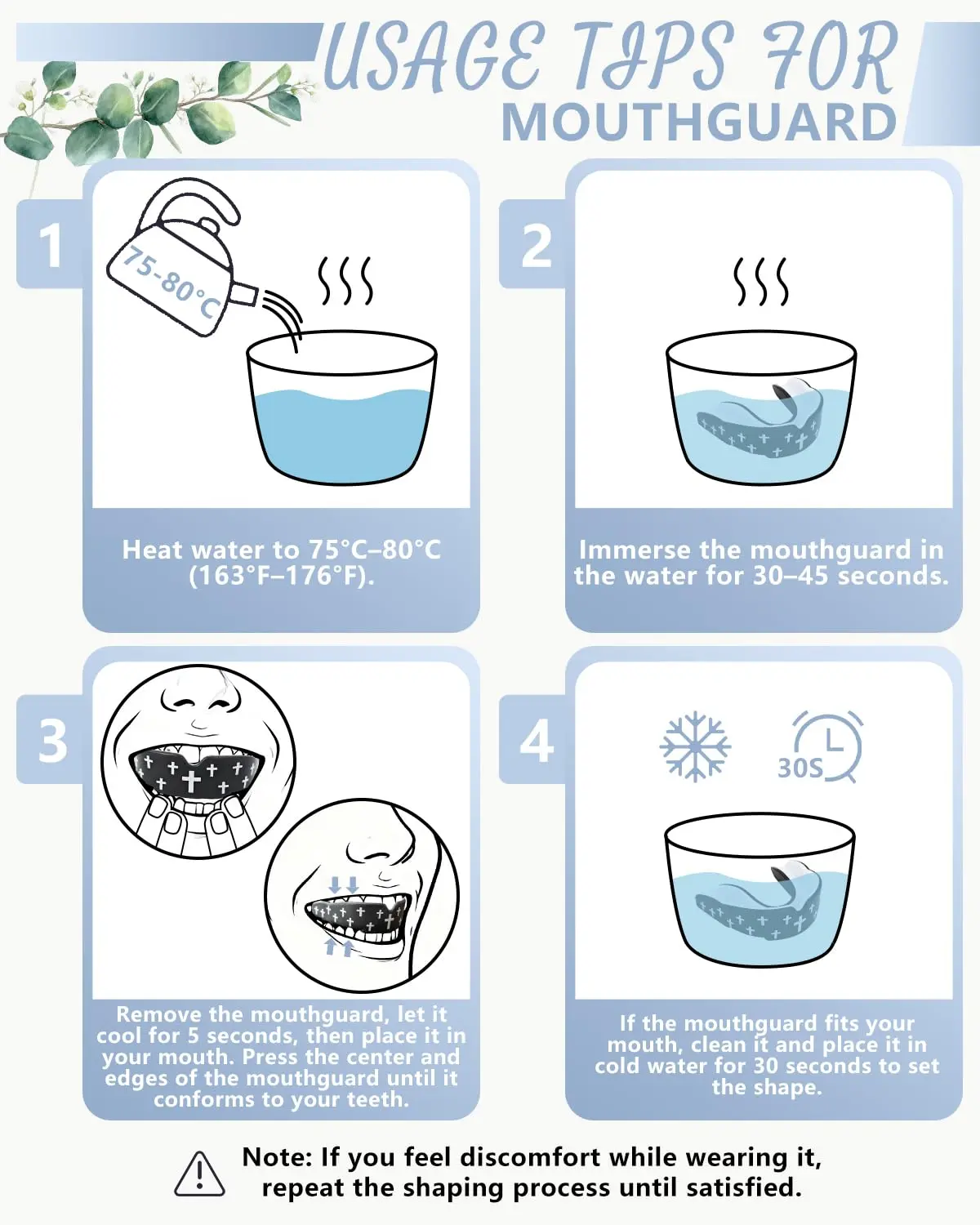 USAGE TIPS FOR
MOUTHGUARD

1

75-80°C

Heat water to 75°C–80°C (163°F–176°F).

2

Immerse the mouthguard in the water for 30–45 seconds.

3

Remove the mouthguard, let it cool for 5 seconds, then place it in your mouth. Press the center and edges of the mouthguard until it conforms to your teeth.

4

30S

If the mouthguard fits your mouth, clean it and place it in cold water for 30 seconds to set the shape.

Note: If you feel discomfort while wearing it, repeat the shaping process until satisfied.