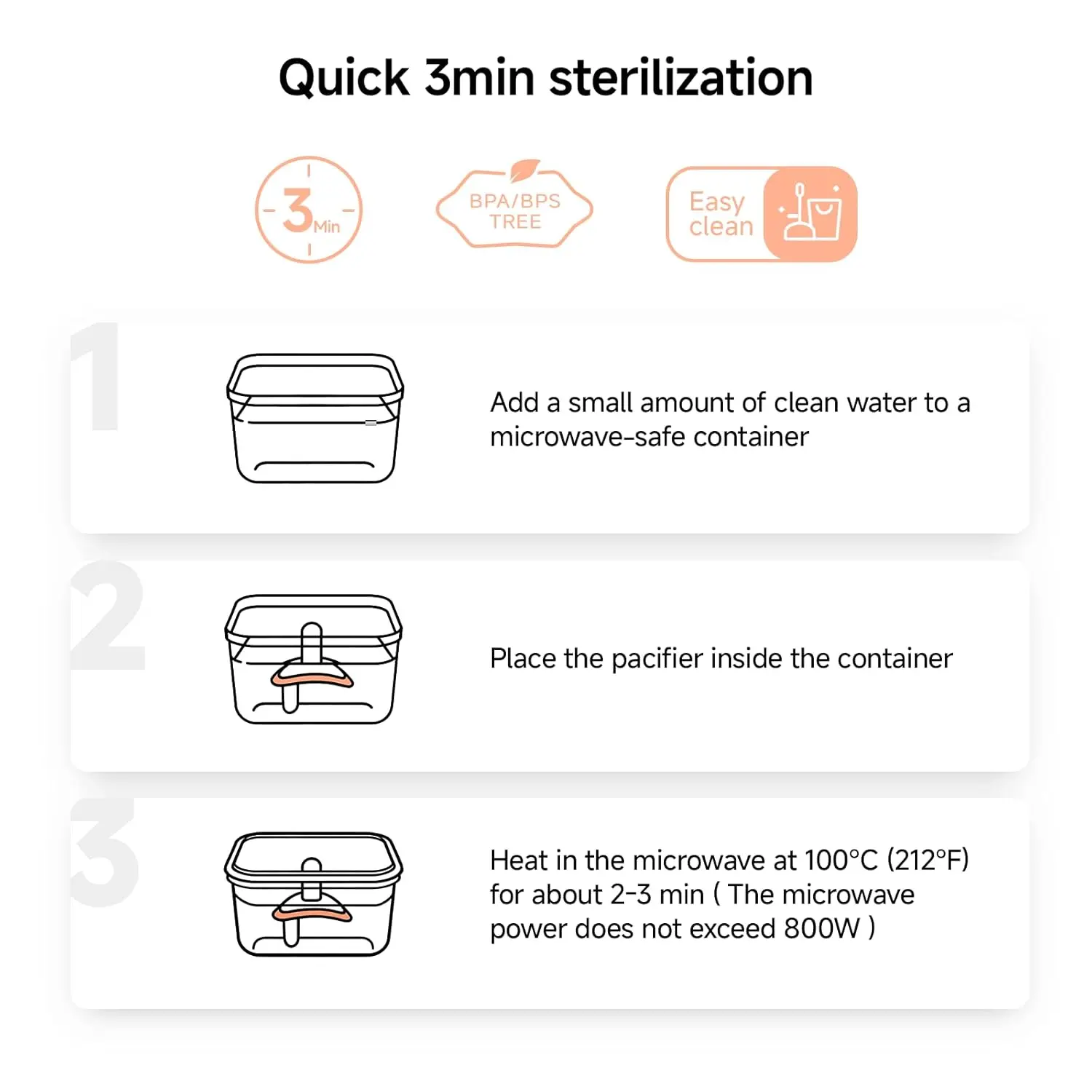 Quick 3min sterilization

3 Min

BPA/BPS TREE

Easy clean

1

Add a small amount of clean water to a microwave-safe container

2

Place the pacifier inside the container

3

Heat in the microwave at 100°C (212°F) for about 2-3 min ( The microwave power does not exceed 800W )