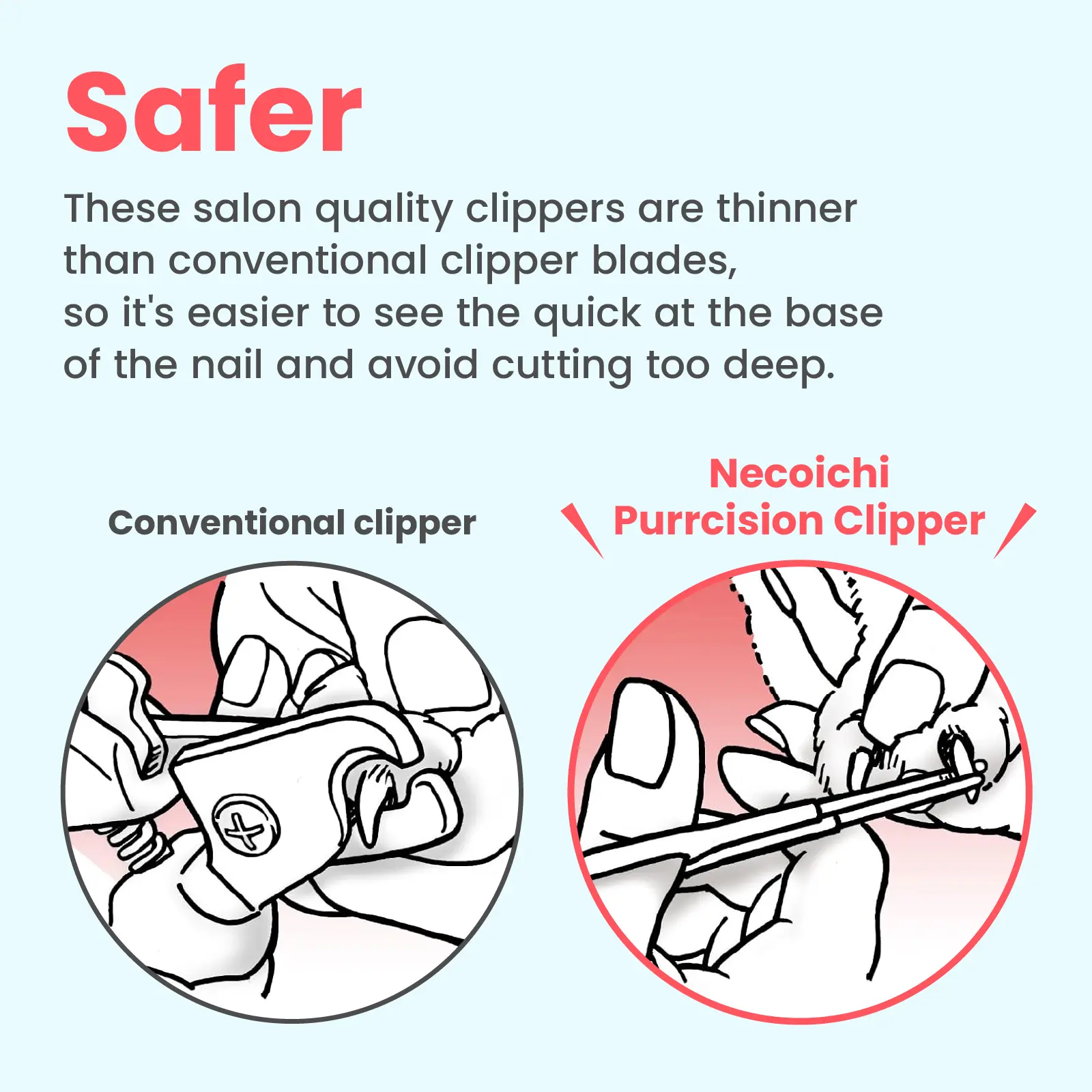 Safer

These salon quality clippers are thinner than conventional clipper blades, so it's easier to see the quick at the base of the nail and avoid cutting too deep.

Conventional clipper

Necoichi Purrcision Clipper