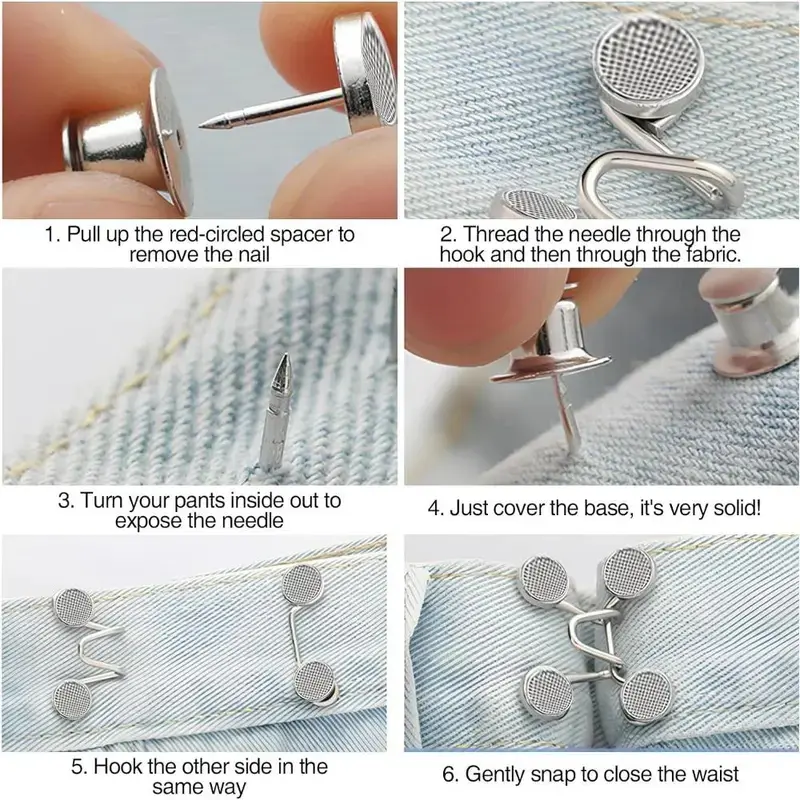 1. Pull up the red-circled spacer to remove the nail

2. Thread the needle through the hook and then through the fabric.

3. Turn your pants inside out to expose the needle

4. Just cover the base, it's very solid!

5. Hook the other side in the same way

6. Gently snap to close the waist