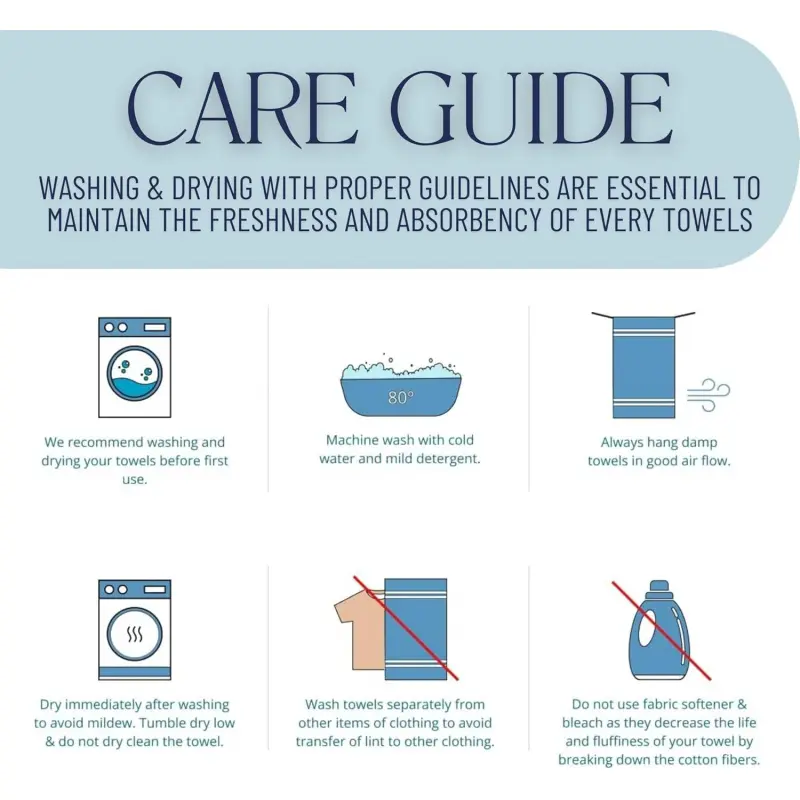 CARE GUIDE

WASHING & DRYING WITH PROPER GUIDELINES ARE ESSENTIAL TO MAINTAIN THE FRESHNESS AND ABSORBENCY OF EVERY TOWELS

We recommend washing and drying your towels before first use.

80°

Machine wash with cold water and mild detergent.

Always hang damp towels in good air flow.

Dry immediately after washing to avoid mildew. Tumble dry low & do not dry clean the towel.

Wash towels separately from other items of clothing to avoid transfer of lint to other clothing.

Do not use fabric softener & bleach as they decrease the life and fluffiness of your towel by breaking down the cotton fibers.