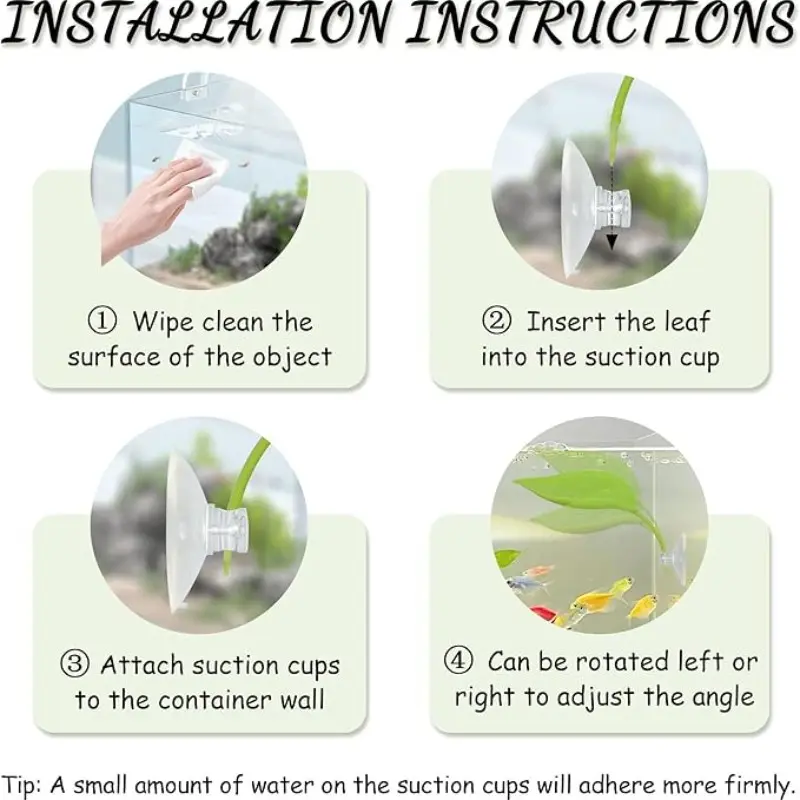 INSTALLATION INSTRUCTIONS

① Wipe clean the surface of the object

② Insert the leaf into the suction cup

③ Attach suction cups to the container wall

④ Can be rotated left or right to adjust the angle

Tip: A small amount of water on the suction cups will adhere more firmly.