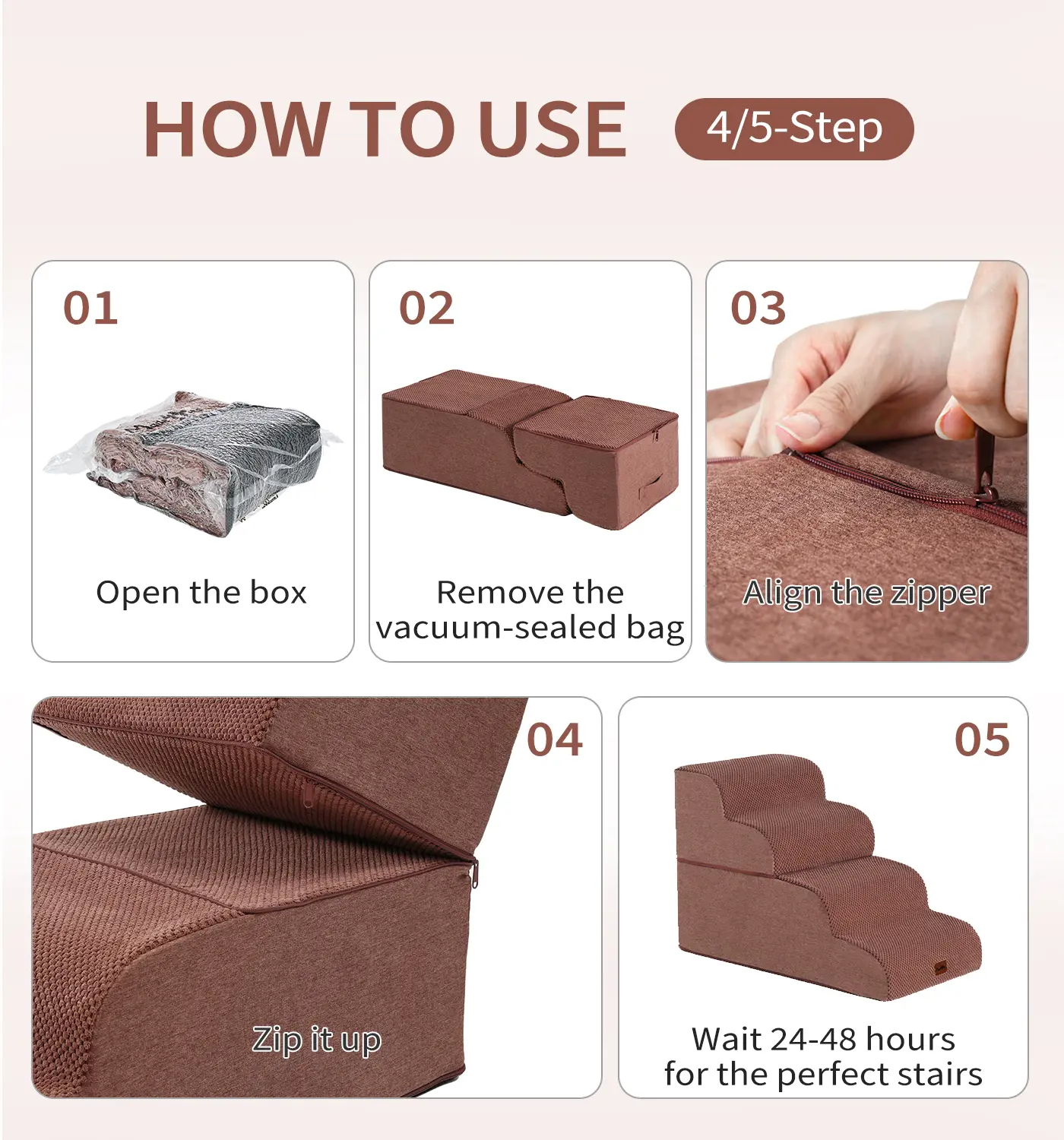 HOW TO USE 4/5-Step

01

Open the box

02

Remove the vacuum-sealed bag

03

Align the zipper

04

Zip it up

05

Wait 24-48 hours for the perfect stairs