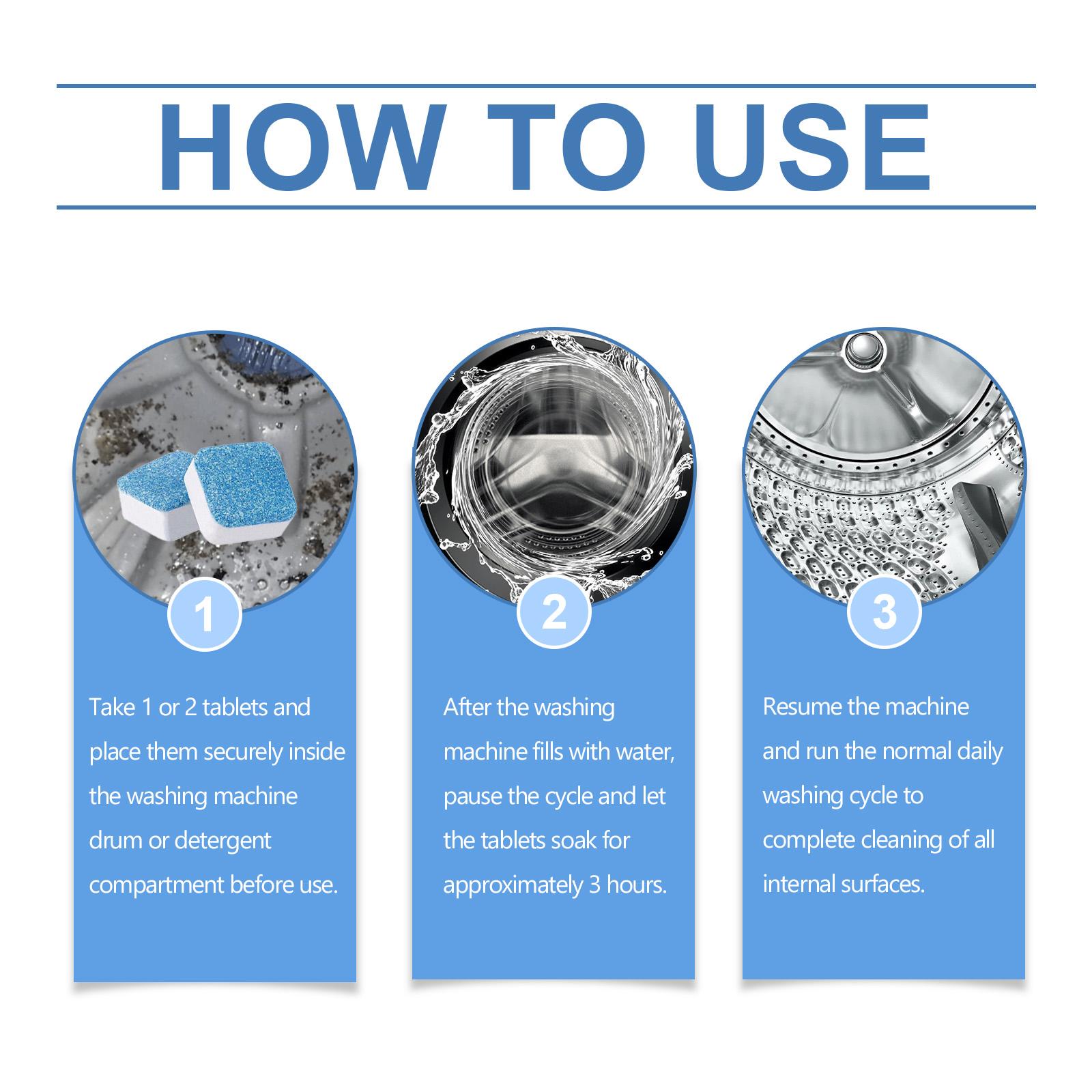 HOW TO USE

1

Take 1 or 2 tablets and place them securely inside the washing machine drum or detergent compartment before use.

2

After the washing machine fills with water, pause the cycle and let the tablets soak for approximately 3 hours.

3

Resume the machine and run the normal daily washing cycle to complete cleaning of all internal surfaces.