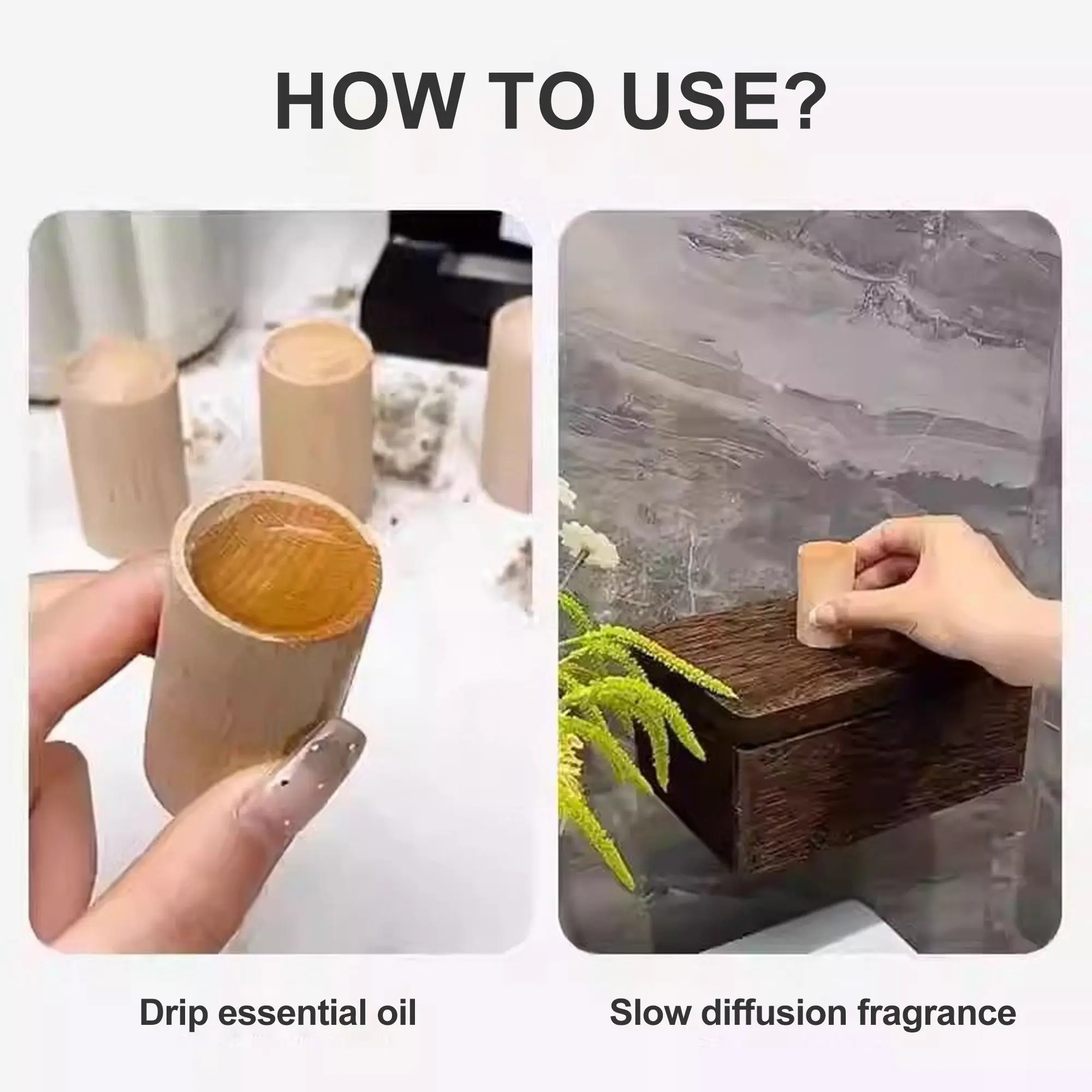 HOW TO USE?

Drip essential oil

Slow diffusion fragrance