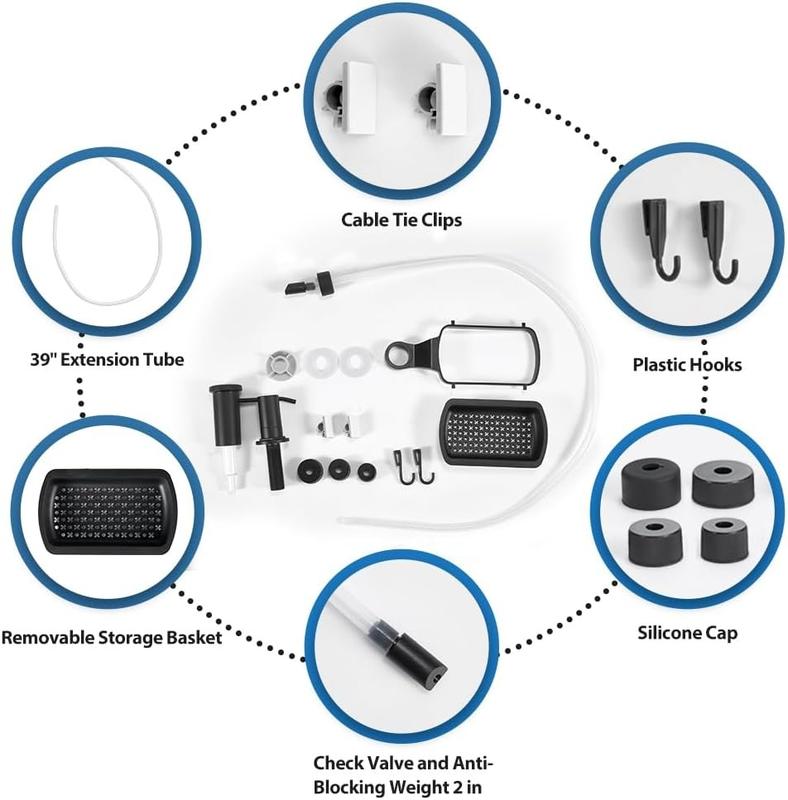 Cable Tie Clips

39" Extension Tube

Plastic Hooks

Removable Storage Basket

Silicone Cap

Check Valve and Anti-Blocking Weight 2 in