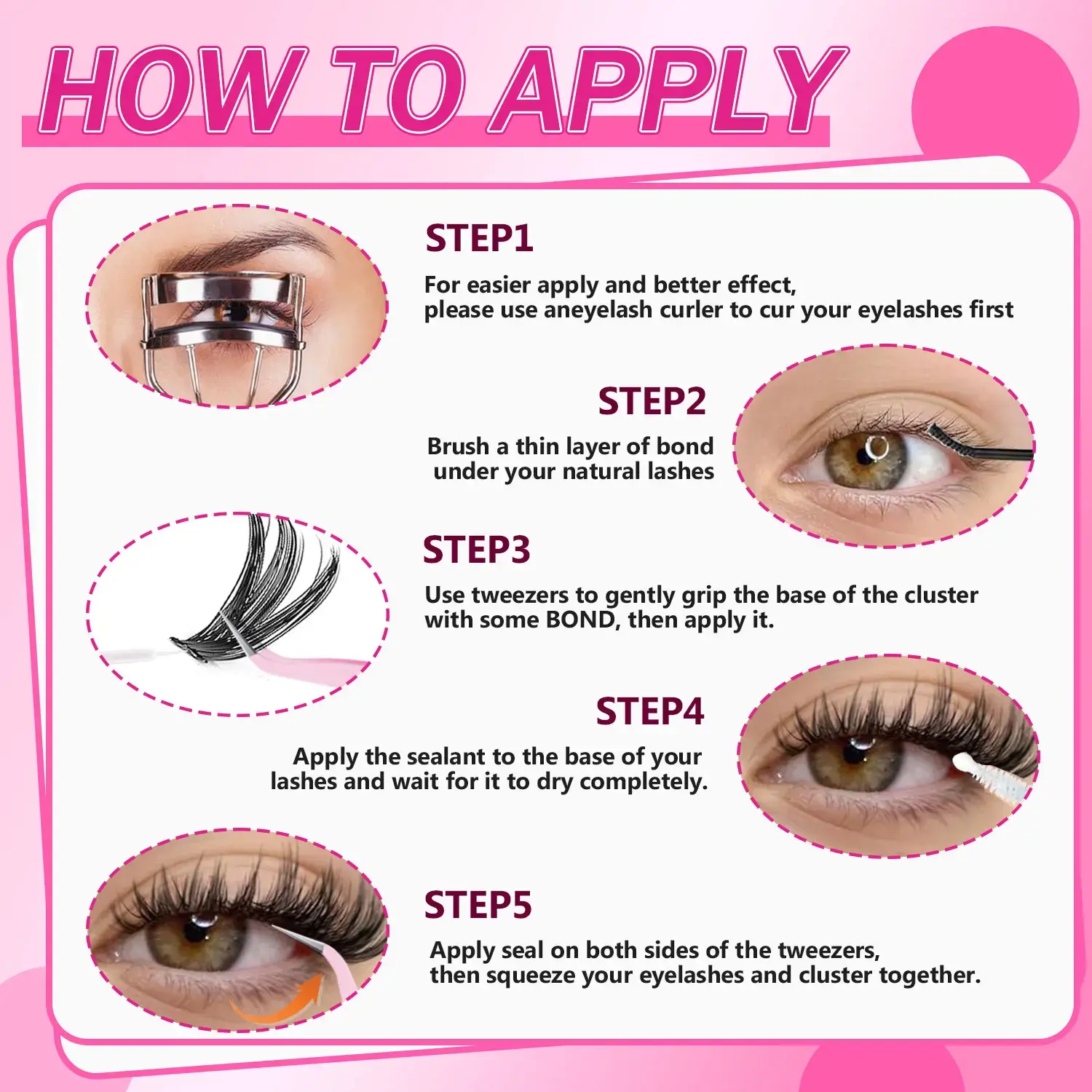 HOW TO APPLY

STEP1

For easier apply and better effect, please use aneyelash curler to cur your eyelashes first

STEP2

Brush a thin layer of bond under your natural lashes

STEP3

Use tweezers to gently grip the base of the cluster with some BOND, then apply it.

STEP4

Apply the sealant to the base of your lashes and wait for it to dry completely.

STEP5

Apply seal on both sides of the tweezers, then squeeze your eyelashes and cluster together.