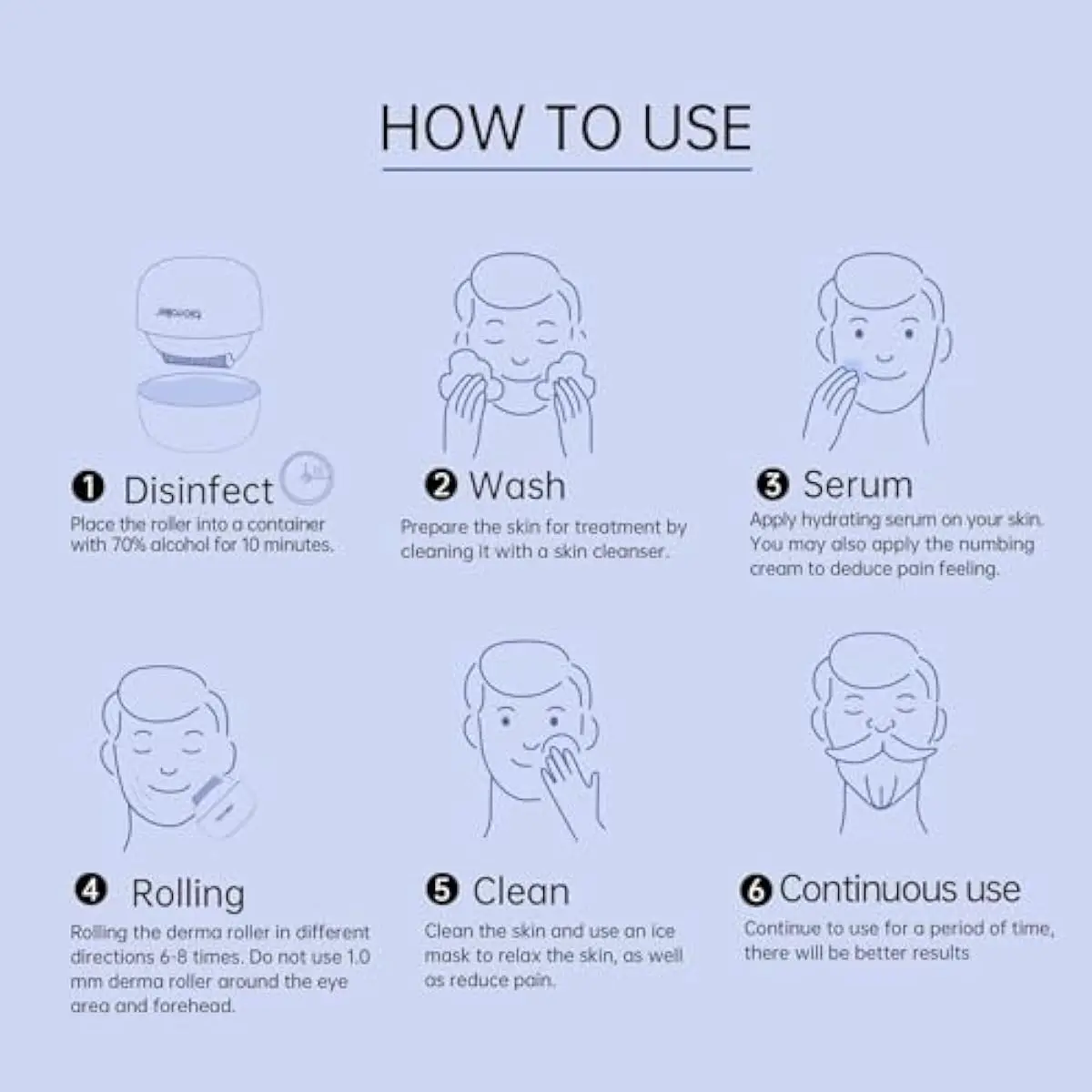 HOW TO USE

❶ Disinfect
Place the roller into a container with 70% alcohol for 10 minutes.

❷ Wash
Prepare the skin for treatment by cleaning it with a skin cleanser.

❸ Serum
Apply hydrating serum on your skin. You may also apply the numbing cream to deduce pain feeling.

❹ Rolling
Rolling the derma roller in different directions 6-8 times. Do not use 1.0 mm derma roller around the eye area and forehead.

❺ Clean
Clean the skin and use an ice mask to relax the skin, as well as reduce pain.

❻ Continuous use
Continue to use for a period of time, there will be better results