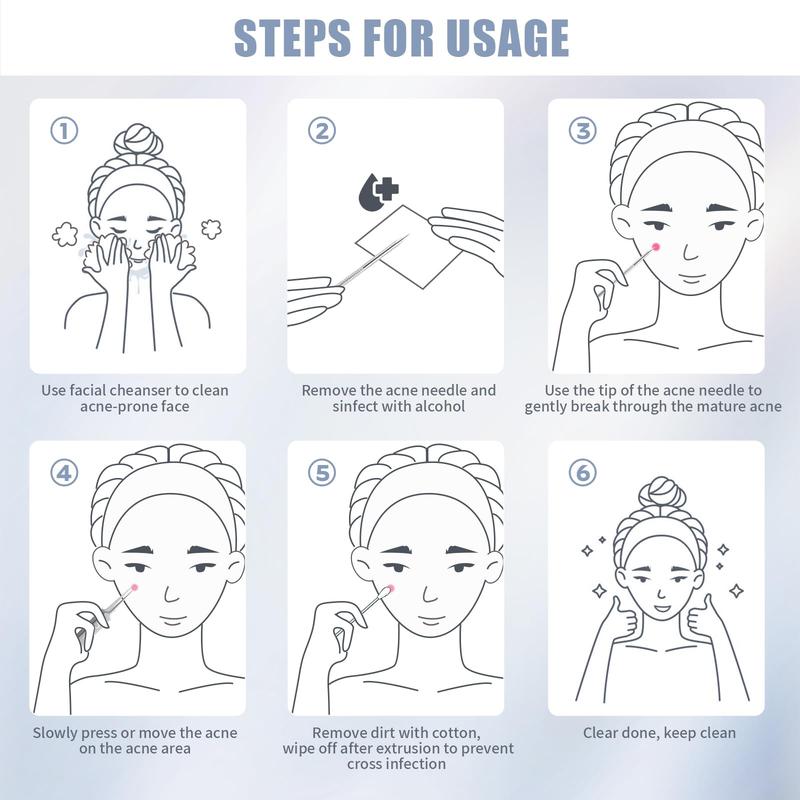 STEPS FOR USAGE

①

Use facial cheanser to clean acne-prone face

②

Remove the acne needle and sinfect with alcohol

③

Use the tip of the acne needle to gently break through the mature acne

④

Slowly press or move the acne on the acne area

⑤

Remove dirt with cotton, wipe off after extrusion to prevent cross infection

⑥

Clear done, keep clean