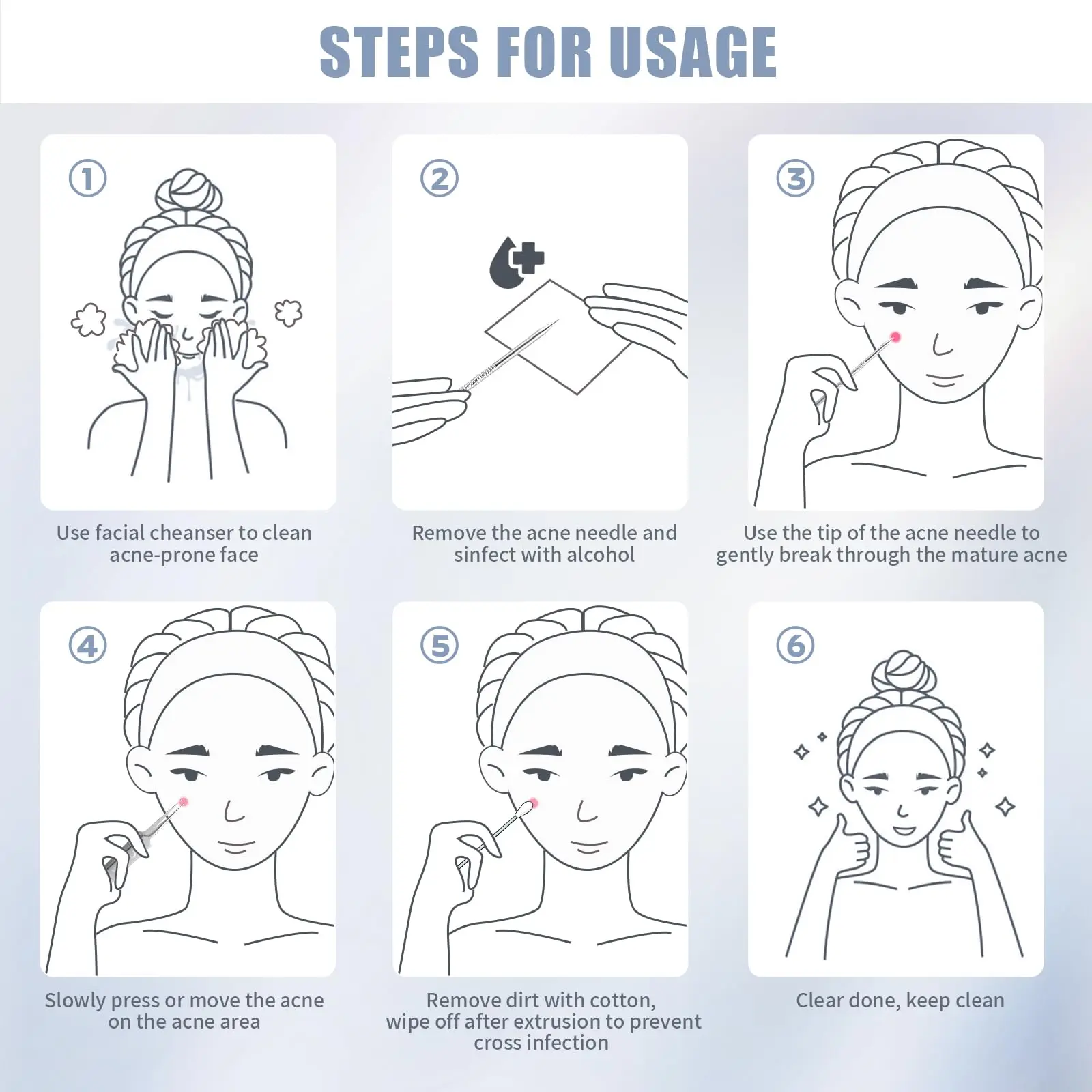 STEPS FOR USAGE

①

Use facial cheanser to clean acne-prone face

②

Remove the acne needle and sinfect with alcohol

③

Use the tip of the acne needle to gently break through the mature acne

④

Slowly press or move the acne on the acne area

⑤

Remove dirt with cotton, wipe off after extrusion to prevent cross infection

⑥

Clear done, keep clean