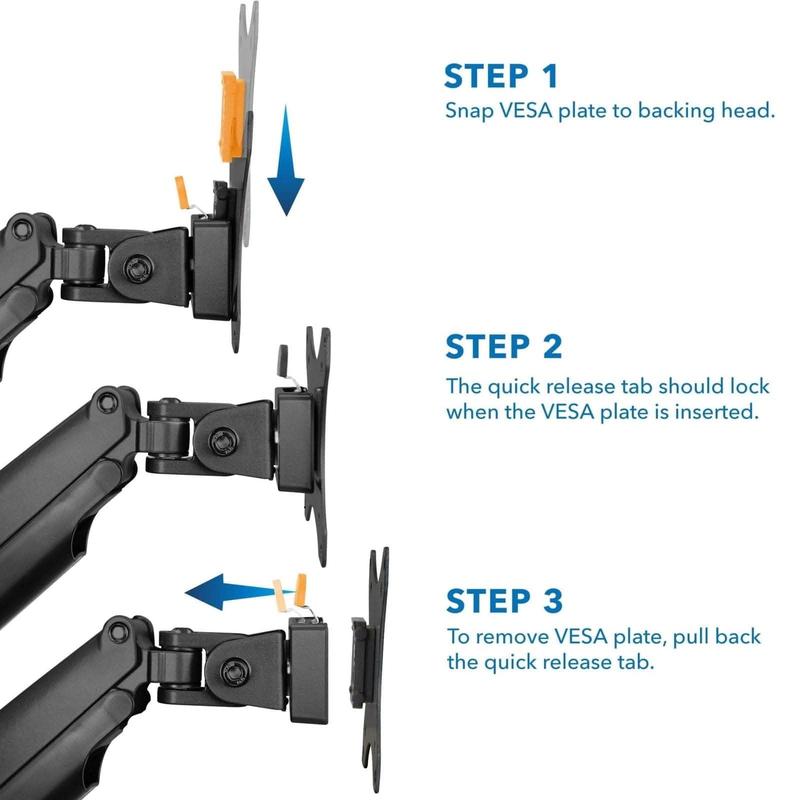 STEP 1
Snap VESA plate to backing head.

STEP 2
The quick release tab should lock when the VESA plate is inserted.

STEP 3
To remove VESA plate, pull back the quick release tab.