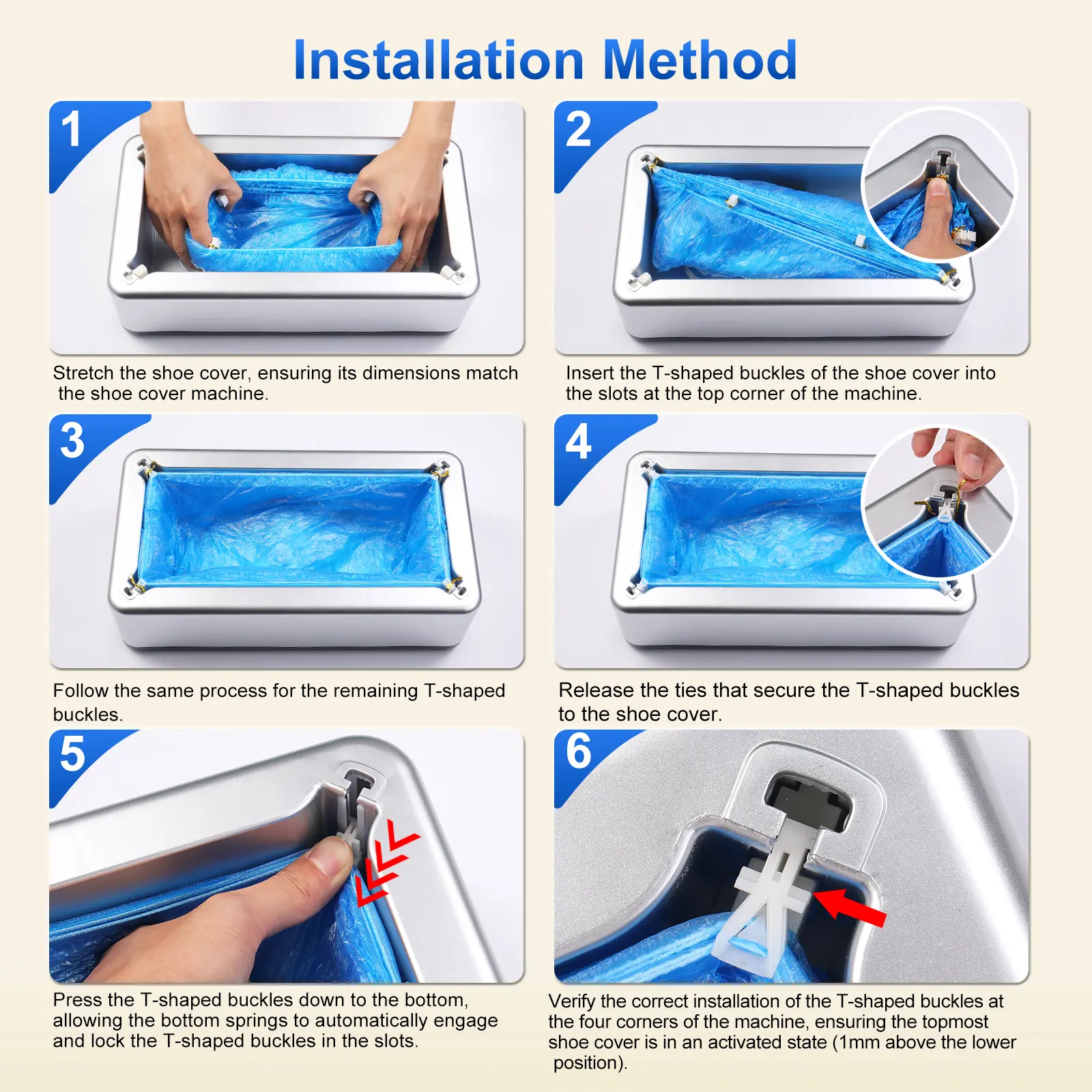 Installation Method

1

Stretch the shoe cover, ensuring its dimensions match the shoe cover machine.

2

Insert the T-shaped buckles of the shoe cover into the slots at the top corner of the machine.

3

Follow the same process for the remaining T-shaped buckles.

4

Release the ties that secure the T-shaped buckles to the shoe cover.

5

Press the T-shaped buckles down to the bottom, allowing the bottom springs to automatically engage and lock the T-shaped buckles in the slots.

6

Verify the correct installation of the T-shaped buckles at the four corners of the machine, ensuring the topmost shoe cover is in an activated state (1mm above the lower position).