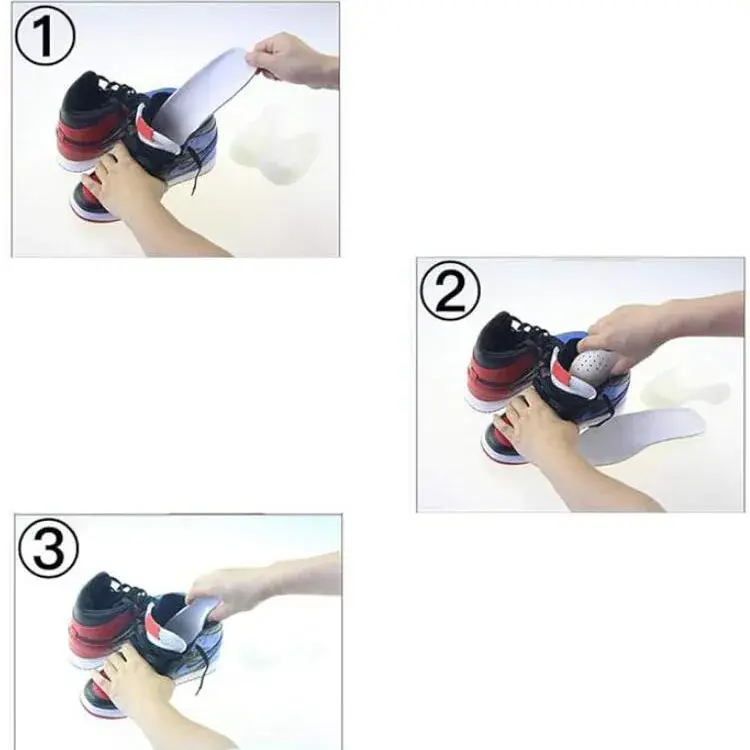 ①

②

③