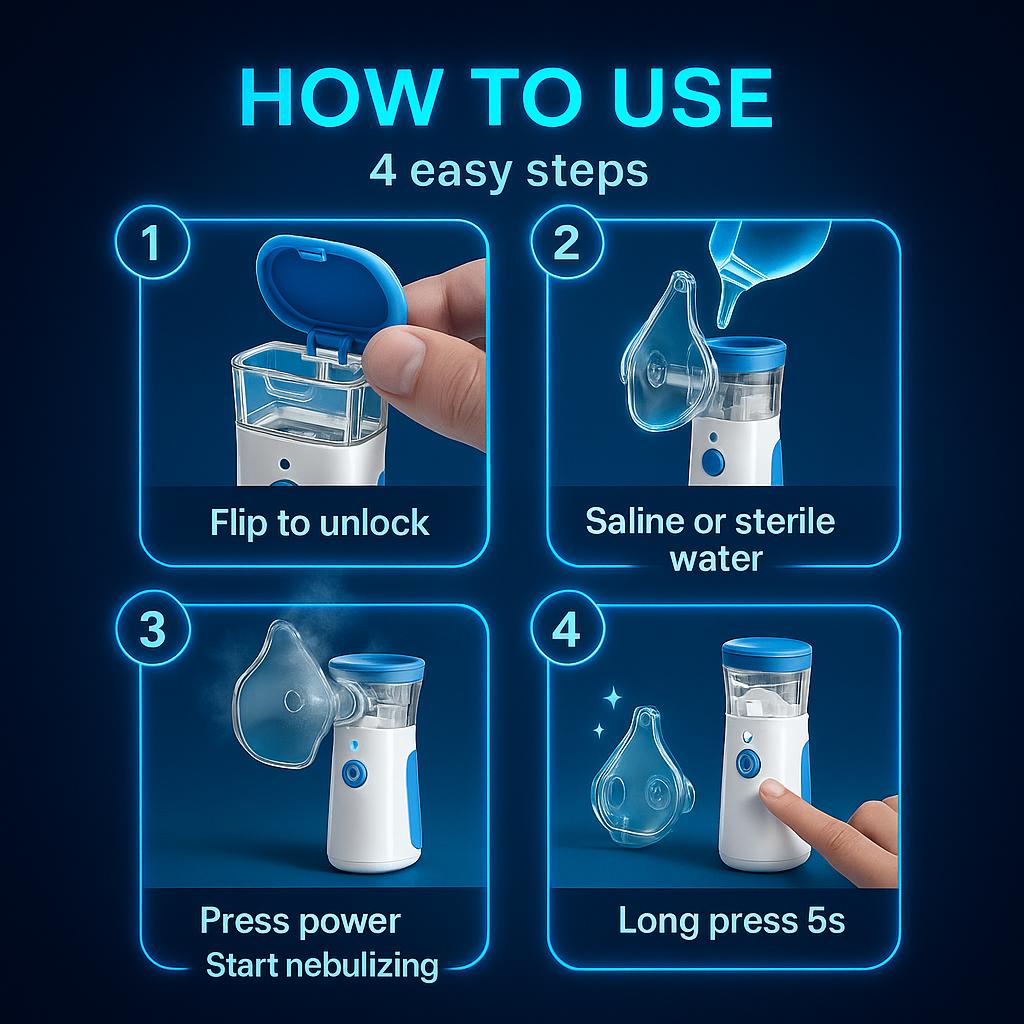 HOW TO USE

4 easy steps

1

Flip to unlock

2

Saline or sterile water

3

Press power
Start nebulizing

4

Long press 5s