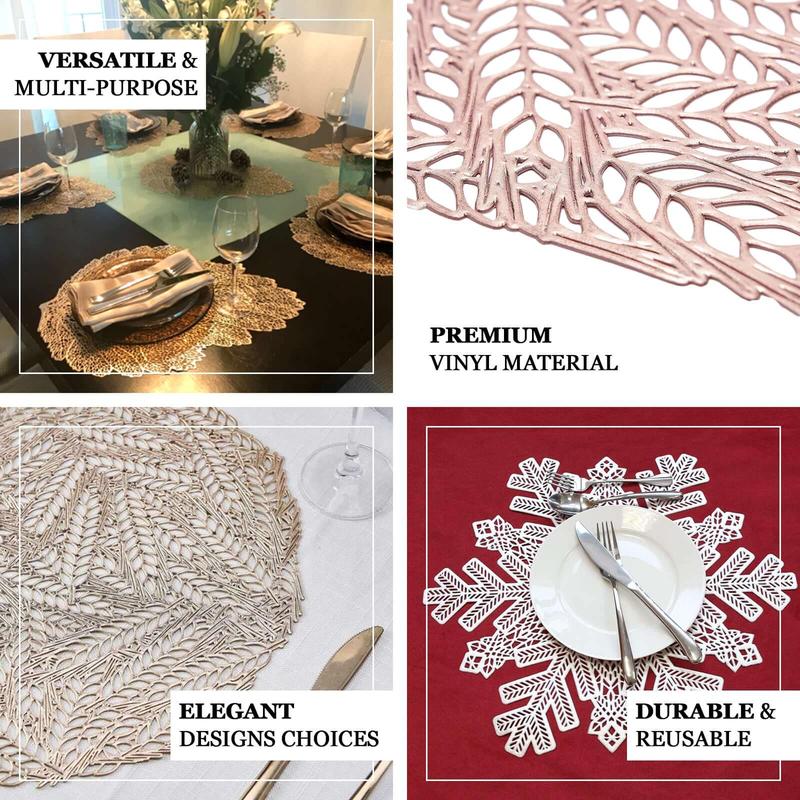 VERSATILE & MULTI-PURPOSE

PREMIUM VINYL MATERIAL

ELEGANT DESIGNS CHOICES

DURABLE & REUSABLE