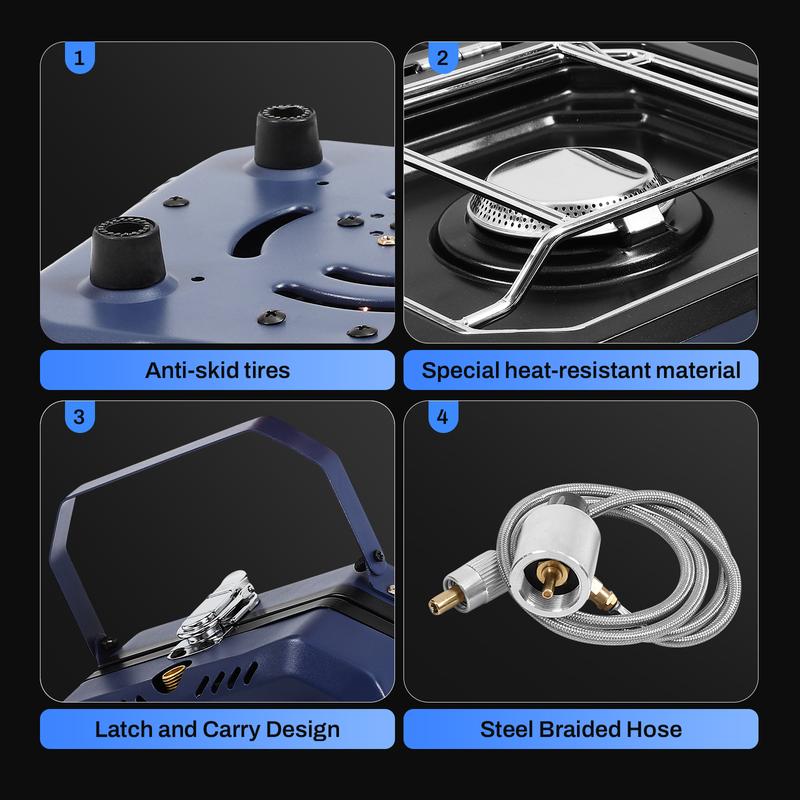 1

Anti-skid tires

2

Special heat-resistant material

3

Latch and Carry Design

4

Steel Braided Hose