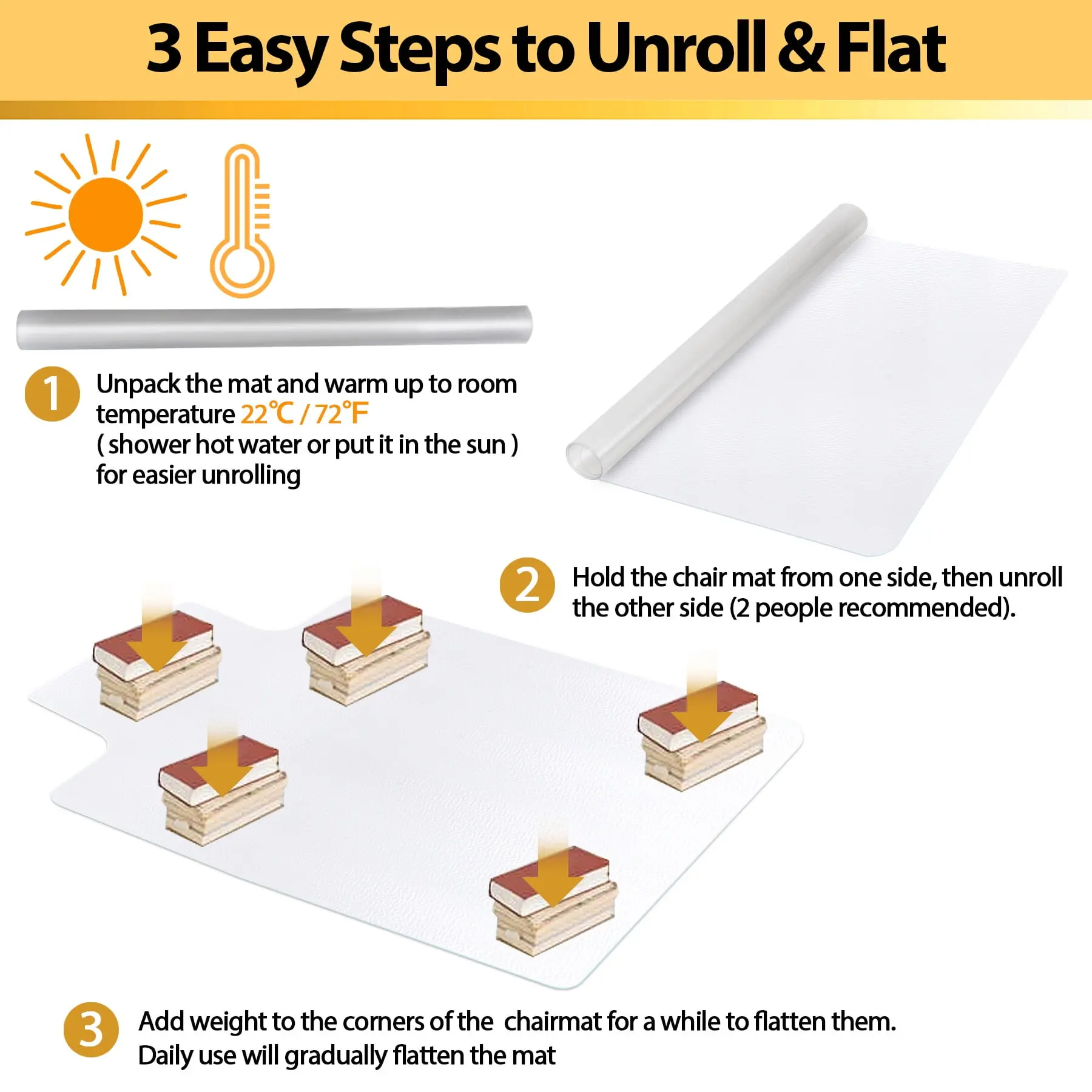 3 Easy Steps to Unroll & Flat

1 Unpack the mat and warm up to room temperature 22℃ / 72℉ ( shower hot water or put it in the sun ) for easier unrolling

2 Hold the chair mat from one side, then unroll the other side (2 people recommended).

3 Add weight to the corners of the chairmat for a while to flatten them. Daily use will gradually flatten the mat