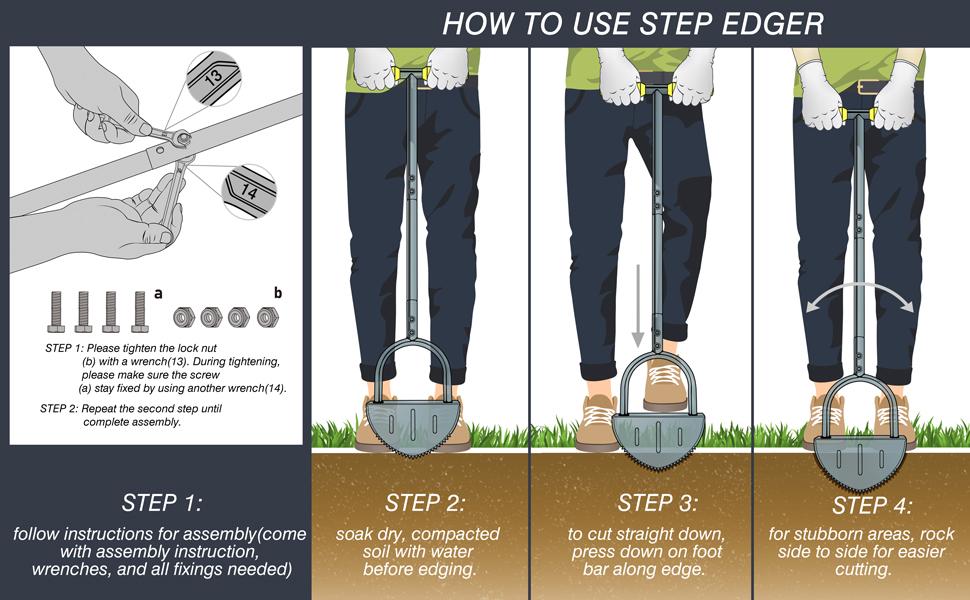 HOW TO USE STEP EDGER

13

14

a

b

STEP 1: Please tighten the lock nut (b) with a wrench(13). During tightening, please make sure the screw (a) stay fixed by using another wrench(14).

STEP 2: Repeat the second step until complete assembly.

STEP 1:

follow instructions for assembly(come with assembly instruction, wrenches, and all fixings needed)

STEP 2:

soak dry, compacted soil with water before edging.

STEP 3:

to cut straight down, press down on foot bar along edge.

STEP 4:

for stubborn areas, rock side to side for easier cutting.