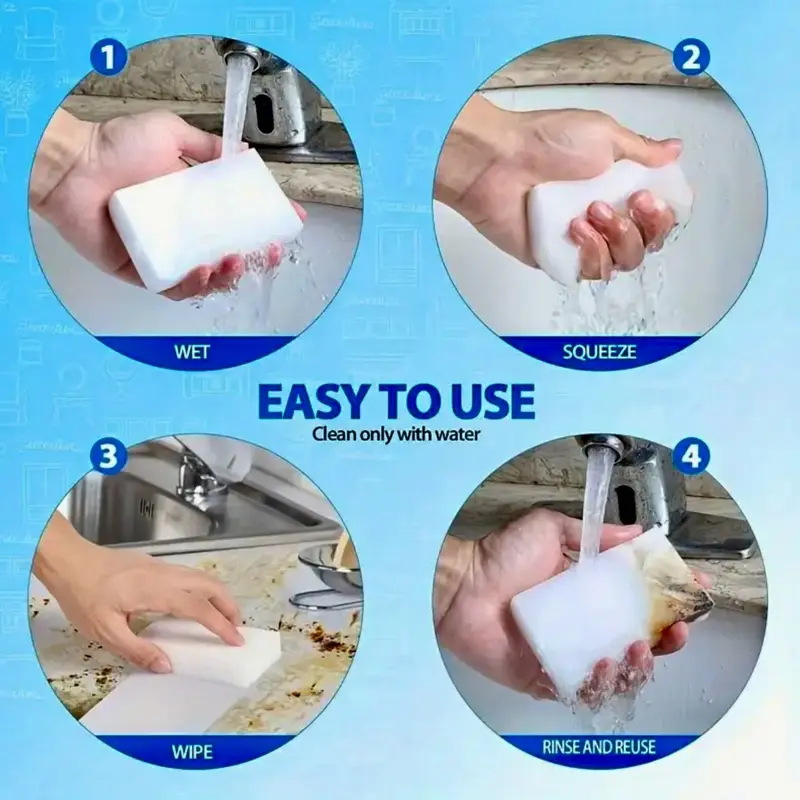 1

WET

2

SQUEEZE

EASY TO USE

Clean only with water

3

WIPE

4

RINSE AND REUSE