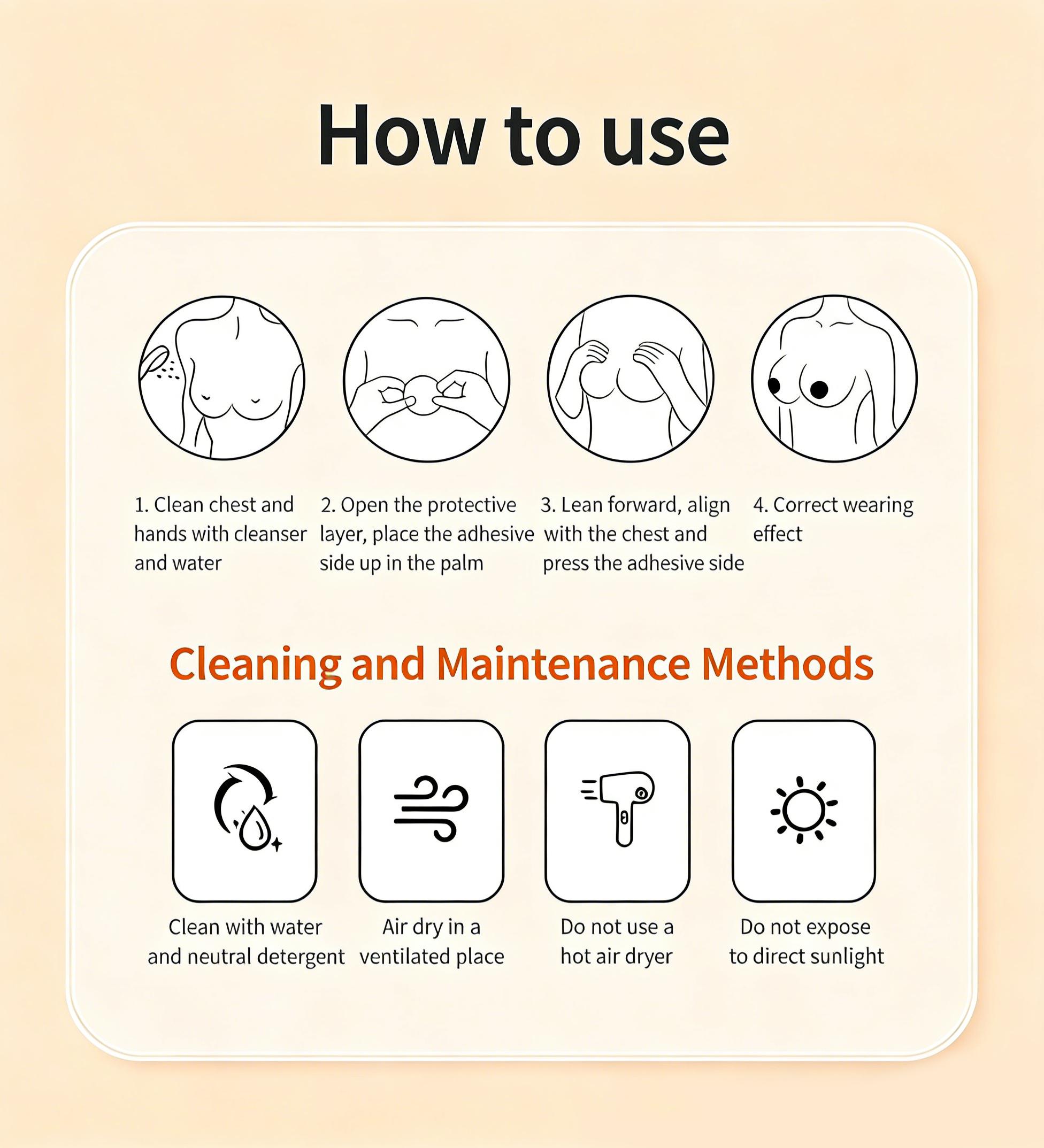 How to use

1. Clean chest and hands with cleanser and water

2. Open the protective layer, place the adhesive side up in the palm

3. Lean forward, align with the chest and press the adhesive side

4. Correct wearing effect

Cleaning and Maintenance Methods

Clean with water and neutral detergent

Air dry in a ventilated place

Do not use a hot air dryer

Do not expose to direct sunlight