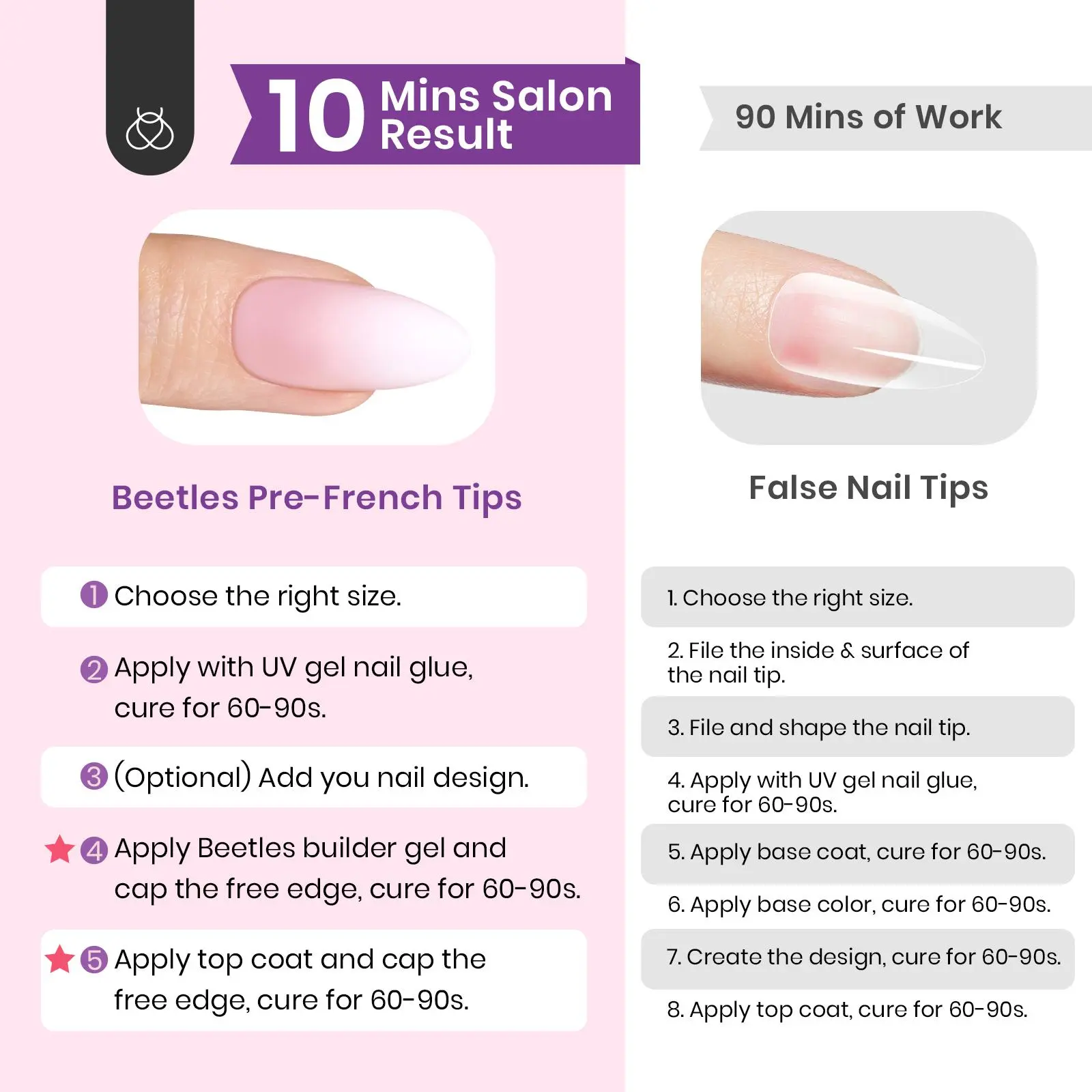 10 Mins Salon Result

Beetles Pre-French Tips

1 Choose the right size.

2 Apply with UV gel nail glue, cure for 60-90s.

3 (Optional) Add you nail design.

4 Apply Beetles builder gel and cap the free edge, cure for 60-90s.

5 Apply top coat and cap the free edge, cure for 60-90s.

90 Mins of Work

False Nail Tips

1. Choose the right size.

2. File the inside & surface of the nail tip.

3. File and shape the nail tip.

4. Apply with UV gel nail glue, cure for 60-90s.

5. Apply base coat, cure for 60-90s.

6. Apply base color, cure for 60-90s.

7. Create the design, cure for 60-90s.

8. Apply top coat, cure for 60-90s.