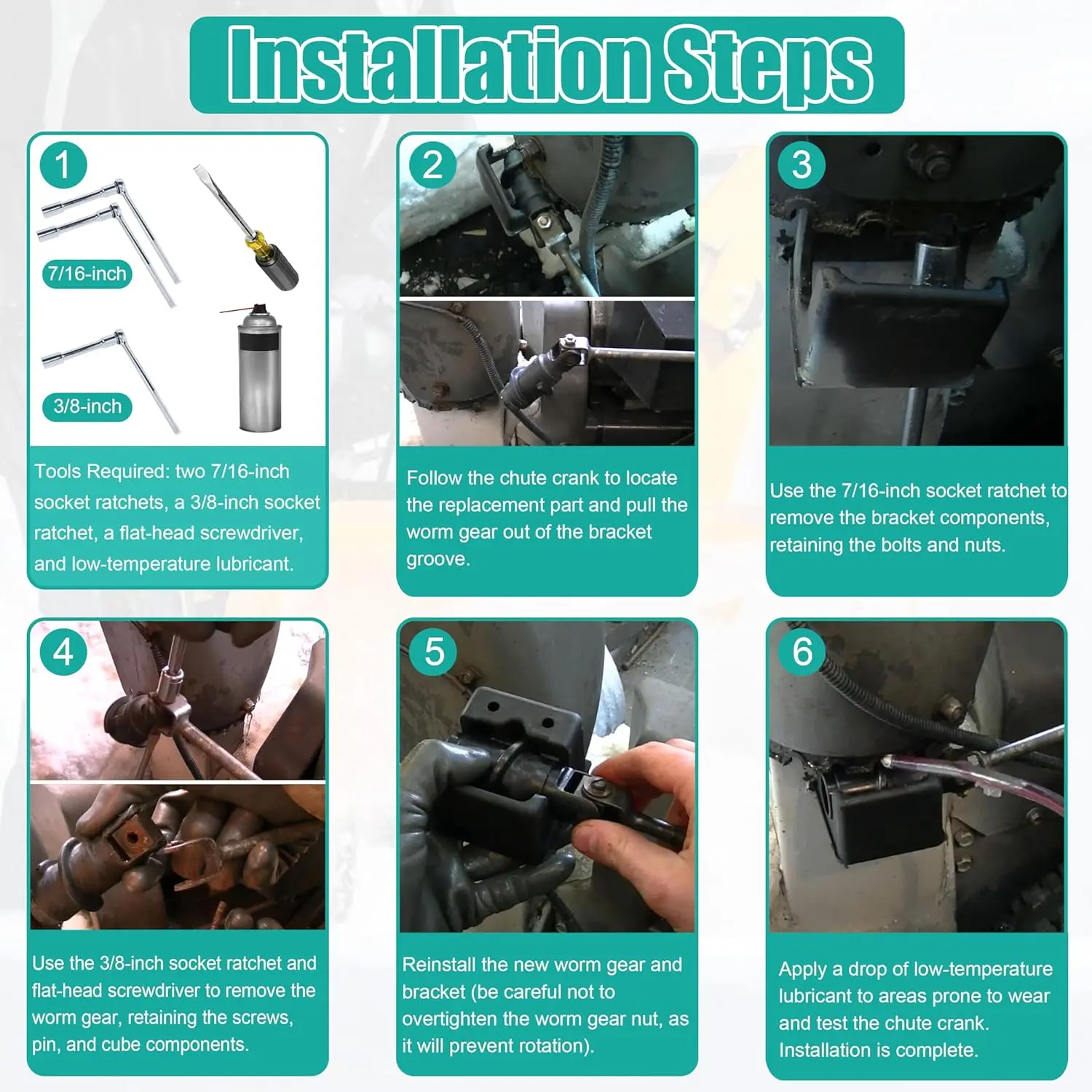 Installation Steps

1

7/16-inch

3/8-inch

Tools Required: two 7/16-inch socket ratchets, a 3/8-inch socket ratchet, a flat-head screwdriver, and low-temperature lubricant.

2

Follow the chute crank to locate the replacement part and pull the worm gear out of the bracket groove.

3

Use the 7/16-inch socket ratchet to remove the bracket components, retaining the bolts and nuts.

4

Use the 3/8-inch socket ratchet and flat-head screwdriver to remove the worm gear, retaining the screws, pin, and cube components.

5

Reinstall the new worm gear and bracket (be careful not to overtighten the worm gear nut, as it will prevent rotation).

6

Apply a drop of low-temperature lubricant to areas prone to wear and test the chute crank. Installation is complete.