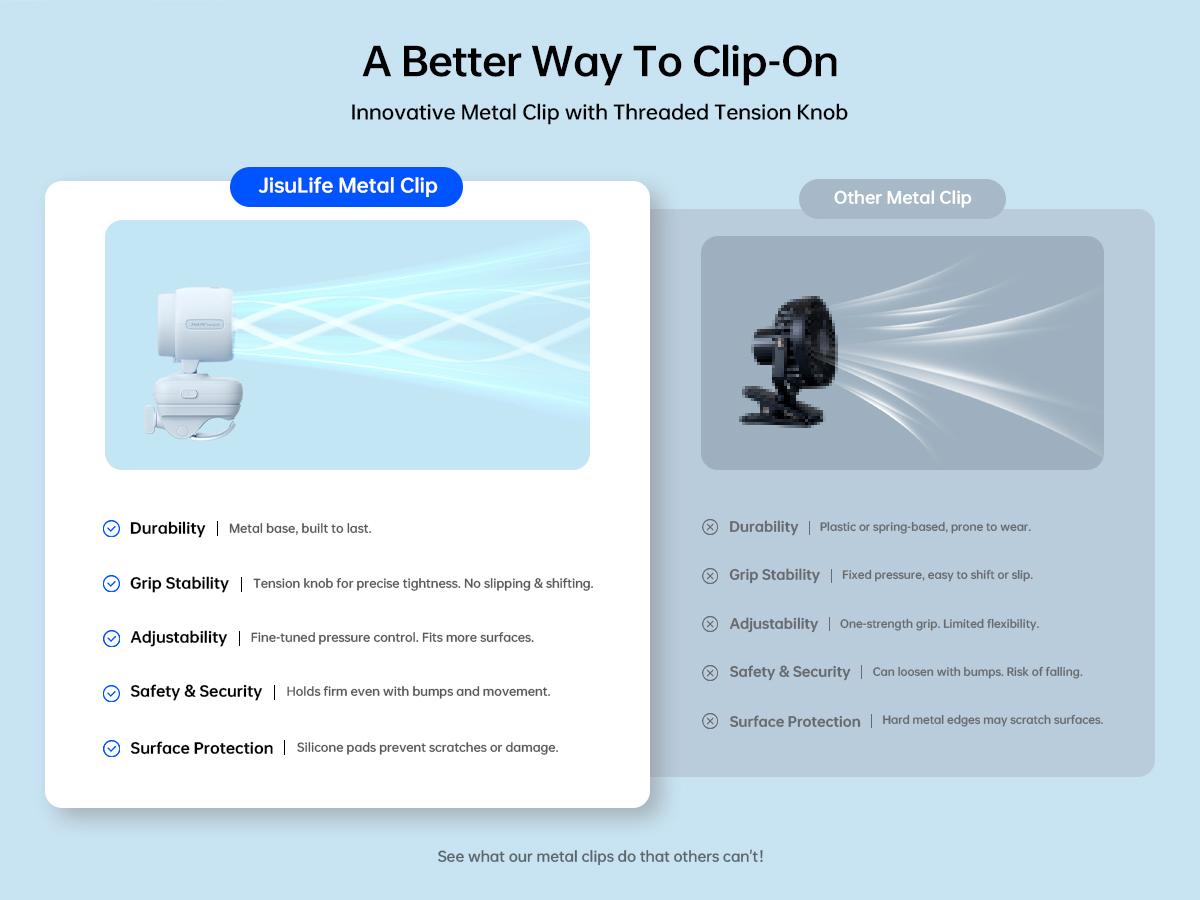 A Better Way To Clip-On

Innovative Metal Clip with Threaded Tension Knob

JisuLife Metal Clip

Durability | Metal base, built to last.

Grip Stability | Tension knob for precise tightness. No slipping & shifting.

Adjustability | Fine-tuned pressure control. Fits more surfaces.

Safety & Security | Holds firm even with bumps and movement.

Surface Protection | Silicone pads prevent scratches or damage.

Other Metal Clip

Durability | Plastic or spring-based, prone to wear.

Grip Stability | Fixed pressure, easy to shift or slip.

Adjustability | One-strength grip. Limited flexibility.

Safety & Security | Can loosen with bumps. Risk of falling.

Surface Protection | Hard metal edges may scratch surfaces.

See what our metal clips do that others can't!