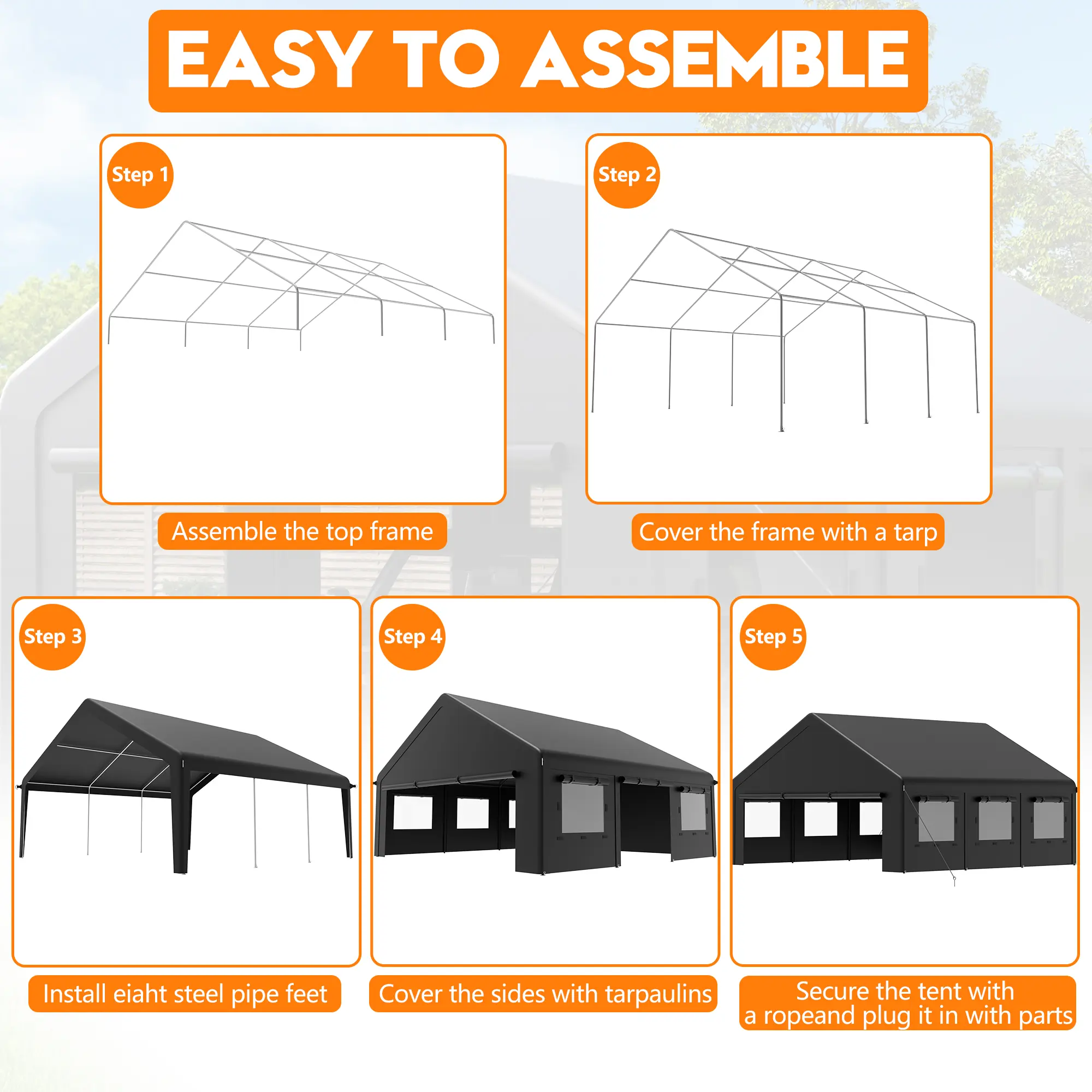 EASY TO ASSEMBLE

Step 1

Assemble the top frame

Step 2

Cover the frame with a tarp

Step 3

Install eiaht steel pipe feet

Step 4

Cover the sides with tarpaulins

Step 5

Secure the tent with a ropeand plug it in with parts