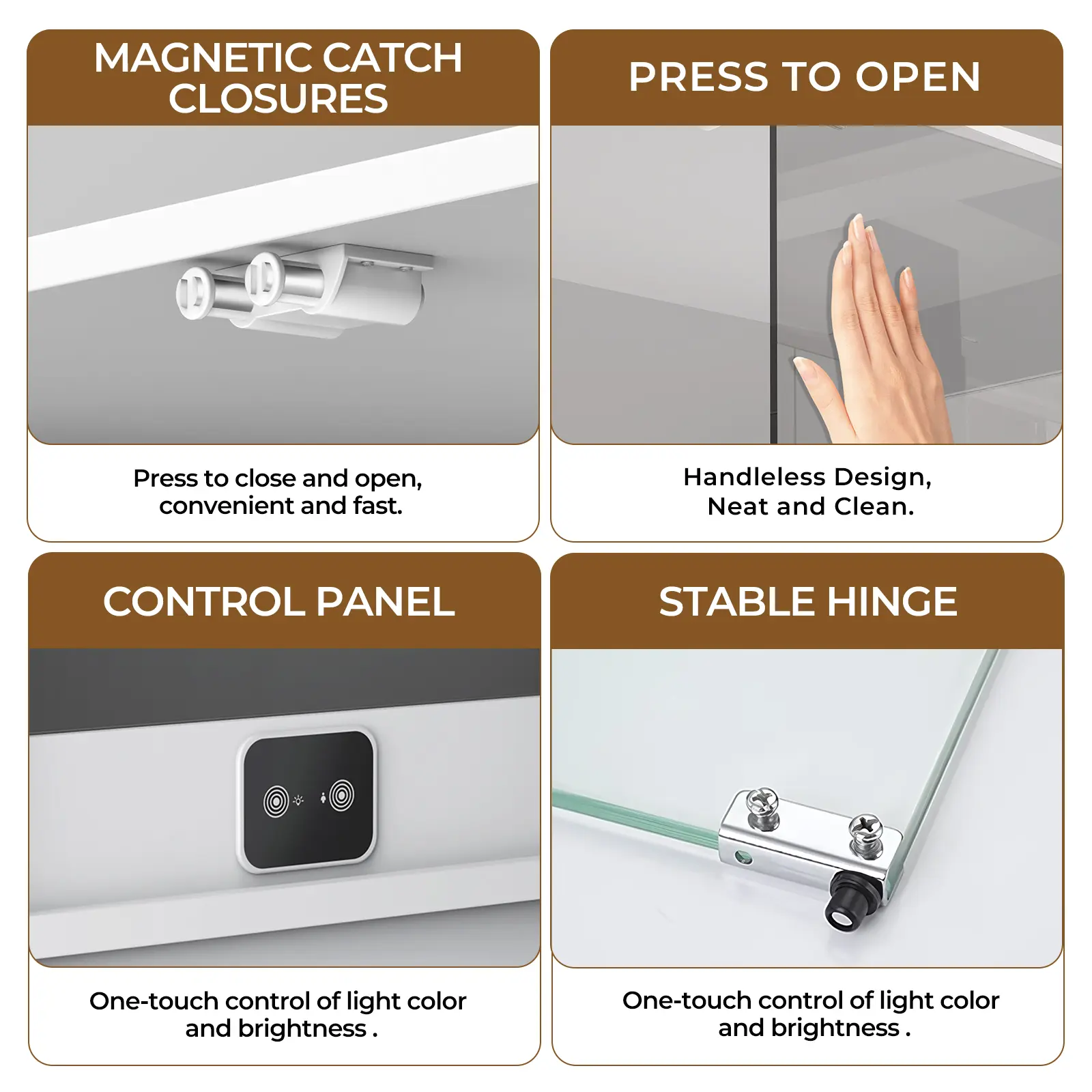 MAGNETIC CATCH CLOSURES

Press to close and open, convenient and fast.

PRESS TO OPEN

Handleless Design, Neat and Clean.

CONTROL PANEL

One-touch control of light color and brightness .

STABLE HINGE

One-touch control of light color and brightness .