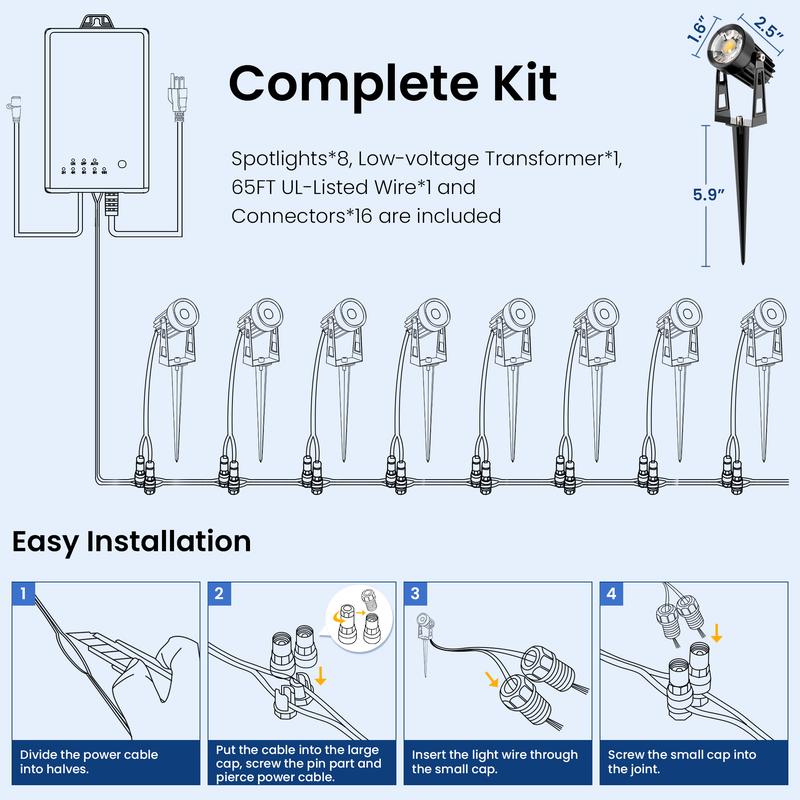 Complete Kit

Spotlights*8, Low-voltage Transformer*1, 65FT UL-Listed Wire*1 and Connectors*16 are included

1.6"

2.5"

5.9"

Easy Installation

1

Divide the power cable into halves.

2

Put the cable into the large cap, screw the pin part and pierce power cable.

3

Insert the light wire through the small cap.

4

Screw the small cap into the joint.