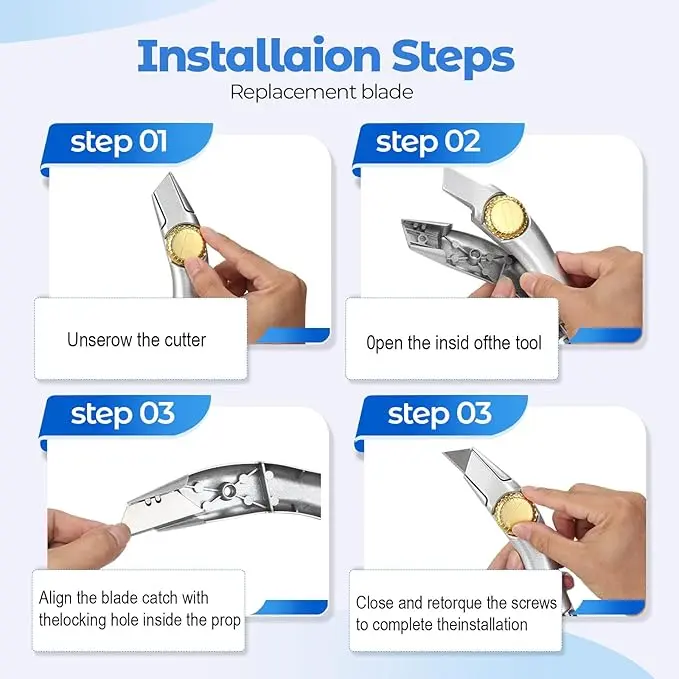 Installaion Steps
Replacement blade

step 01

Unserow the cutter

step 02

0pen the insid ofthe tool

step 03

Align the blade catch with thelocking hole inside the prop

step 03

Close and retorque the screws to complete theinstallation