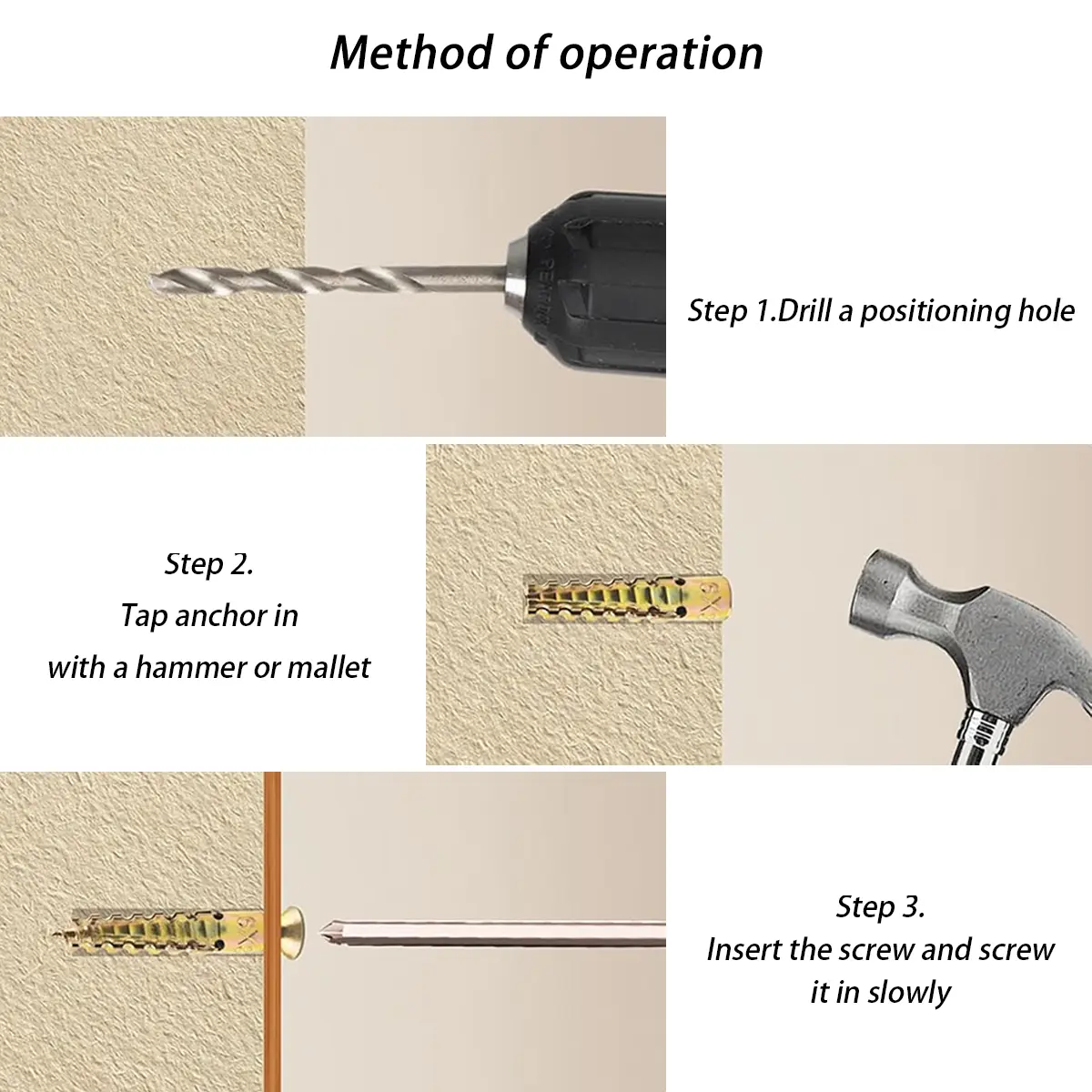 Method of operation

Step 1.Drill a positioning hole

Step 2.
Tap anchor in
with a hammer or mallet

Step 3.
Insert the screw and screw
it in slowly