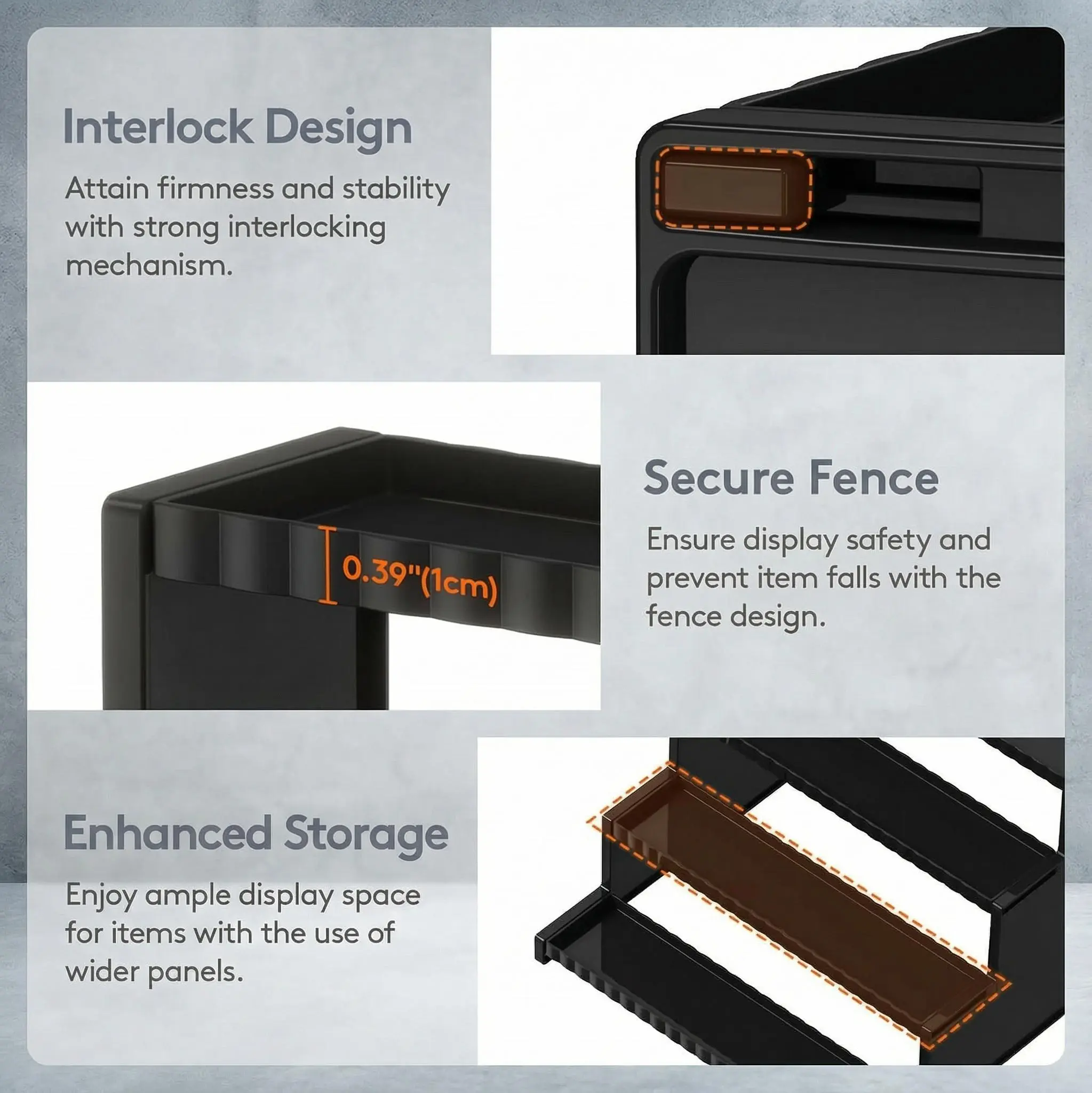 Interlock Design

Attain firmness and stability with strong interlocking mechanism.

0.39"(1cm)

Secure Fence

Ensure display safety and prevent item falls with the fence design.

Enhanced Storage

Enjoy ample display space for items with the use of wider panels.