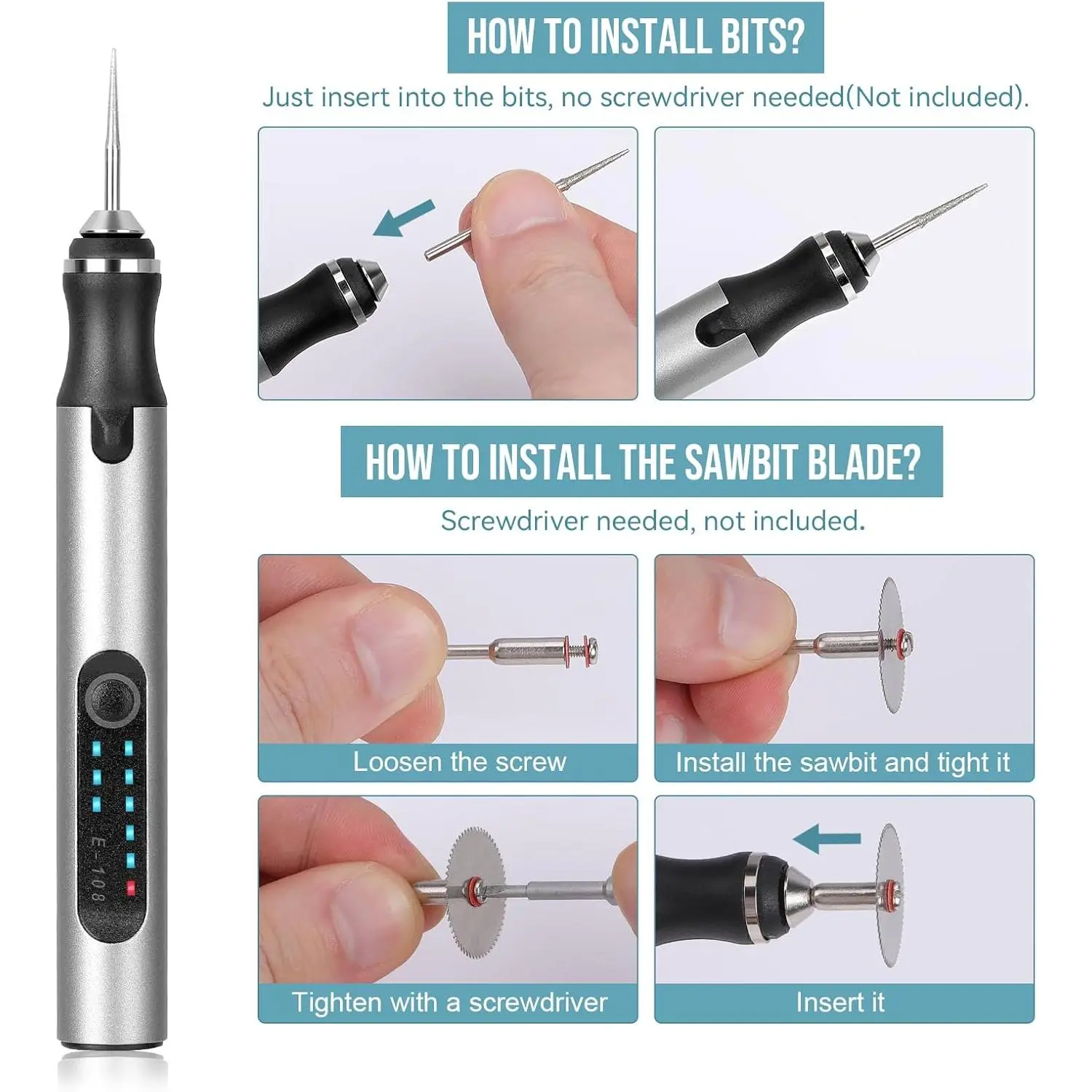 HOW TO INSTALL BITS?

Just insert into the bits, no screwdriver needed(Not included).

HOW TO INSTALL THE SAWBIT BLADE?

Screwdriver needed, not included.

Loosen the screw

Install the sawbit and tight it

Tighten with a screwdriver

Insert it

E-108