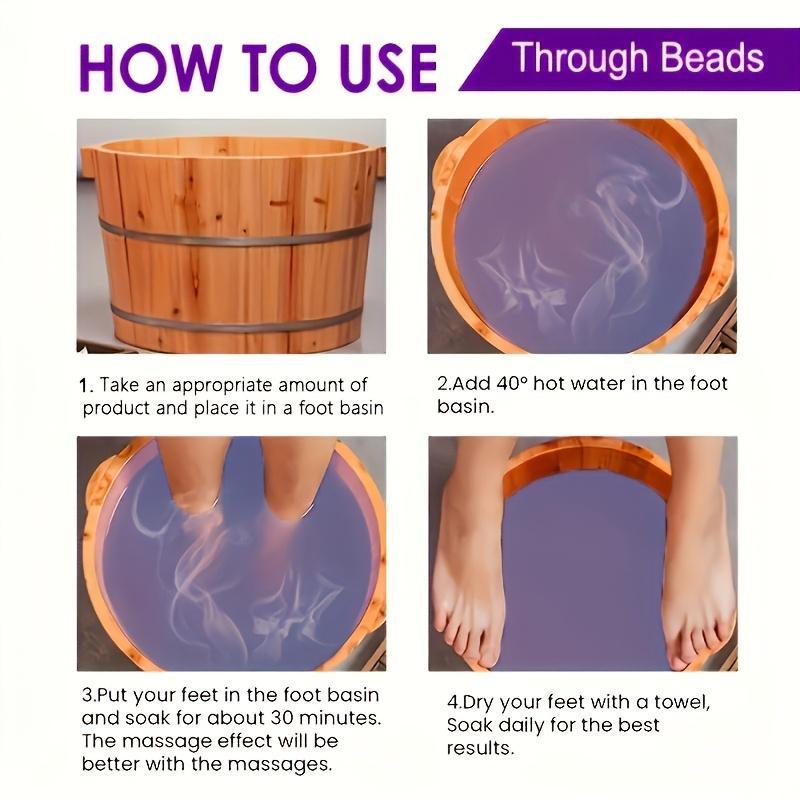 HOW TO USE

Through Beads

1. Take an appropriate amount of product and place it in a foot basin

2.Add 40° hot water in the foot basin.

3.Put your feet in the foot basin and soak for about 30 minutes. The massage effect will be better with the massages.

4.Dry your feet with a towel, Soak daily for the best results.