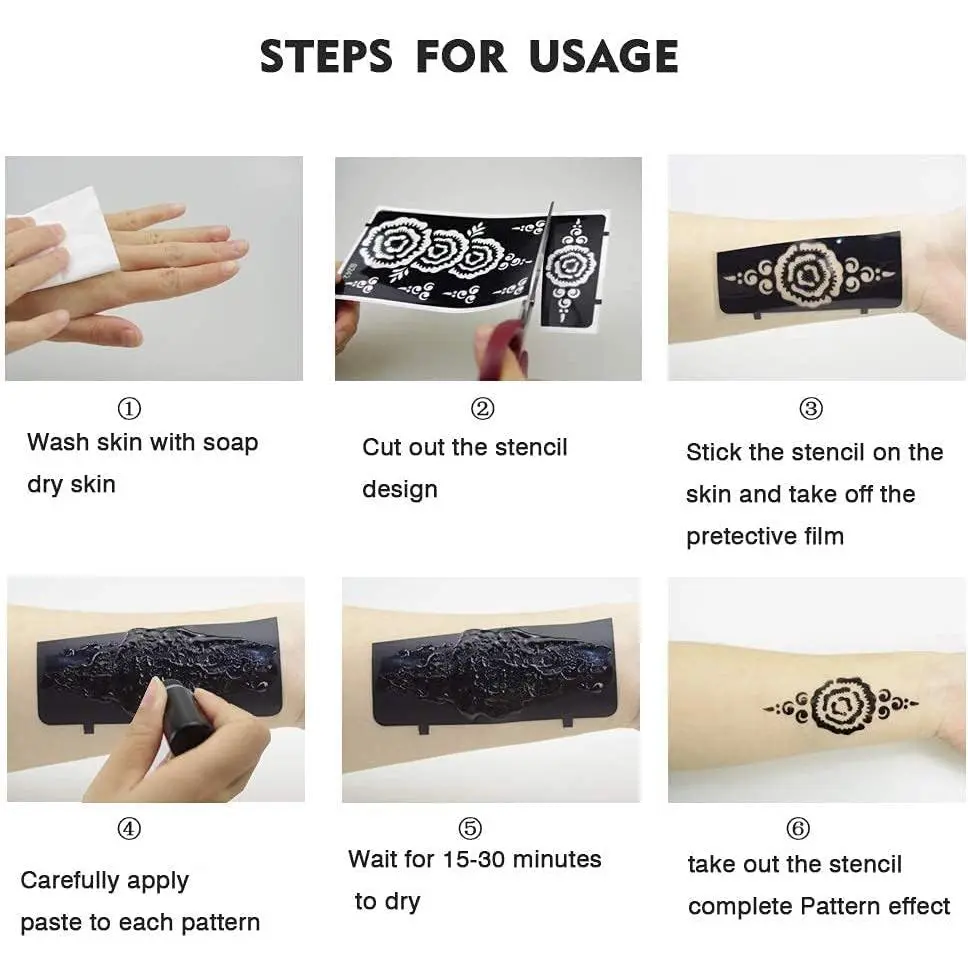 STEPS FOR USAGE

①
Wash skin with soap
dry skin

②
Cut out the stencil
design

③
Stick the stencil on the
skin and take off the
pretective film

④
Carefully apply
paste to each pattern

⑤
Wait for 15-30 minutes
to dry

⑥
take out the stencil
complete Pattern effect