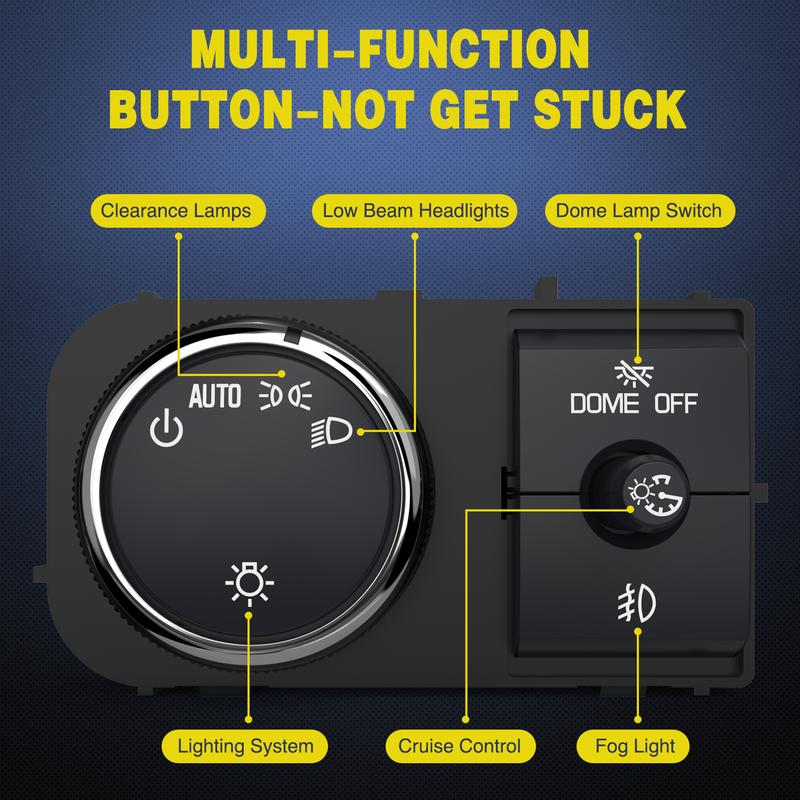 MULTI-FUNCTION BUTTON-NOT GET STUCK

Clearance Lamps

Low Beam Headlights

Dome Lamp Switch

AUTO

DOME OFF

Lighting System

Cruise Control

Fog Light