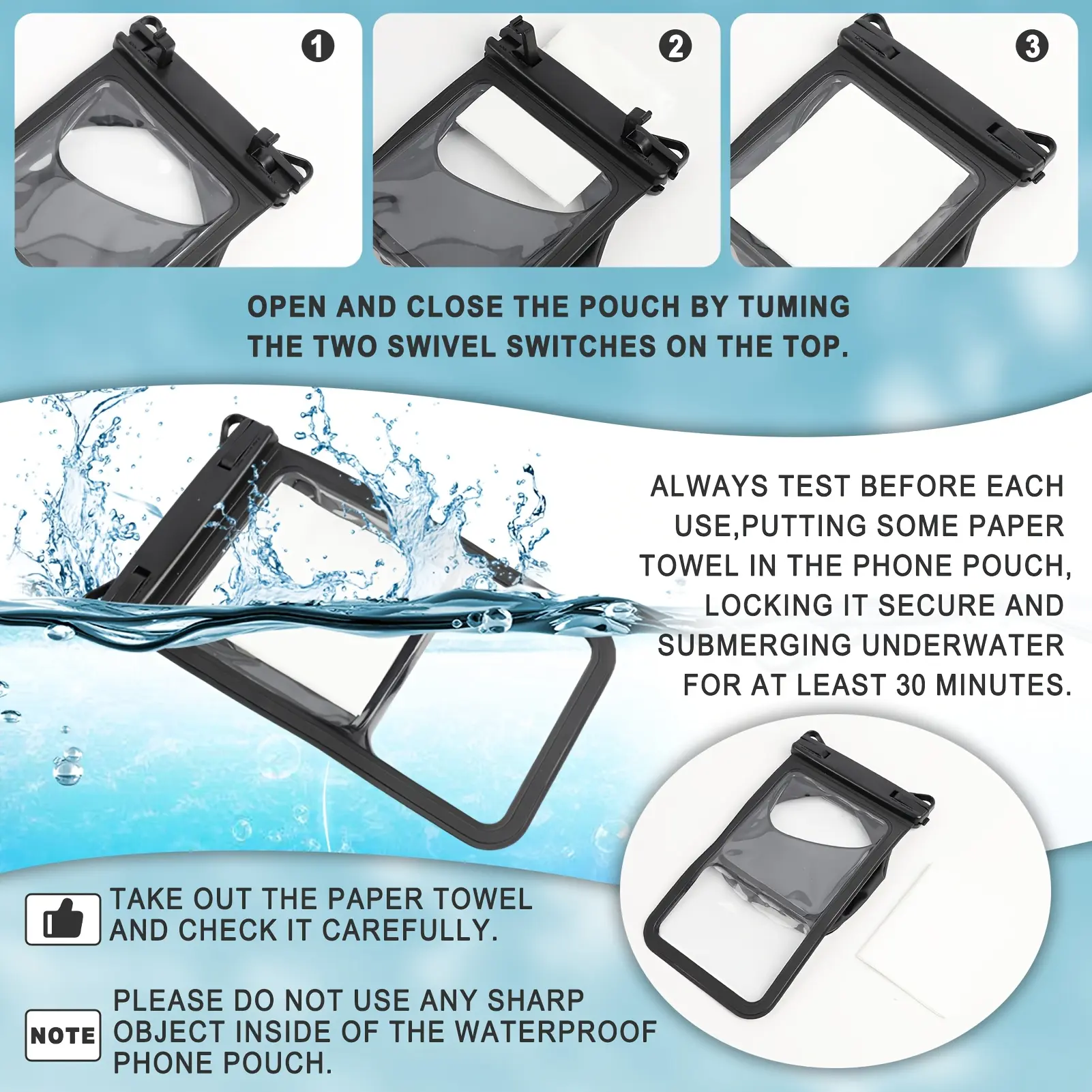 1

2

3

OPEN AND CLOSE THE POUCH BY TUMING THE TWO SWIVEL SWITCHES ON THE TOP.

ALWAYS TEST BEFORE EACH USE,PUTTING SOME PAPER TOWEL IN THE PHONE POUCH, LOCKING IT SECURE AND SUBMERGING UNDERWATER FOR AT LEAST 30 MINUTES.

TAKE OUT THE PAPER TOWEL AND CHECK IT CAREFULLY.

NOTE

PLEASE DO NOT USE ANY SHARP OBJECT INSIDE OF THE WATERPROOF PHONE POUCH.