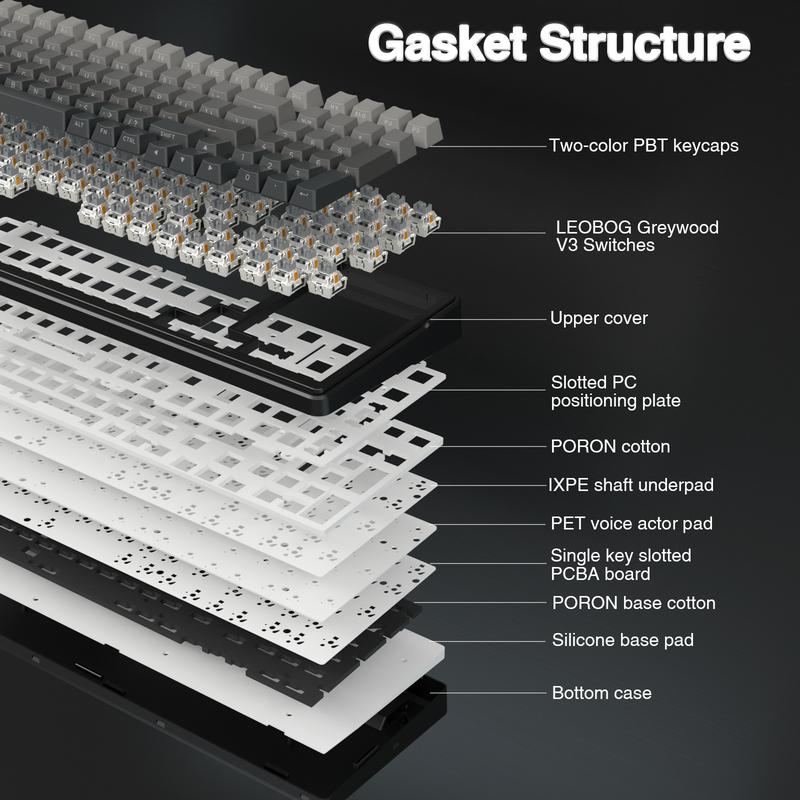 Gasket Structure

Two-color PBT keycaps

LEOBOG Greywood V3 Switches

Upper cover

Slotted PC positioning plate

PORON cotton

IXPE shaft underpad

PET voice actor pad

Single key slotted PCBA board

PORON base cotton

Silicone base pad

Bottom case