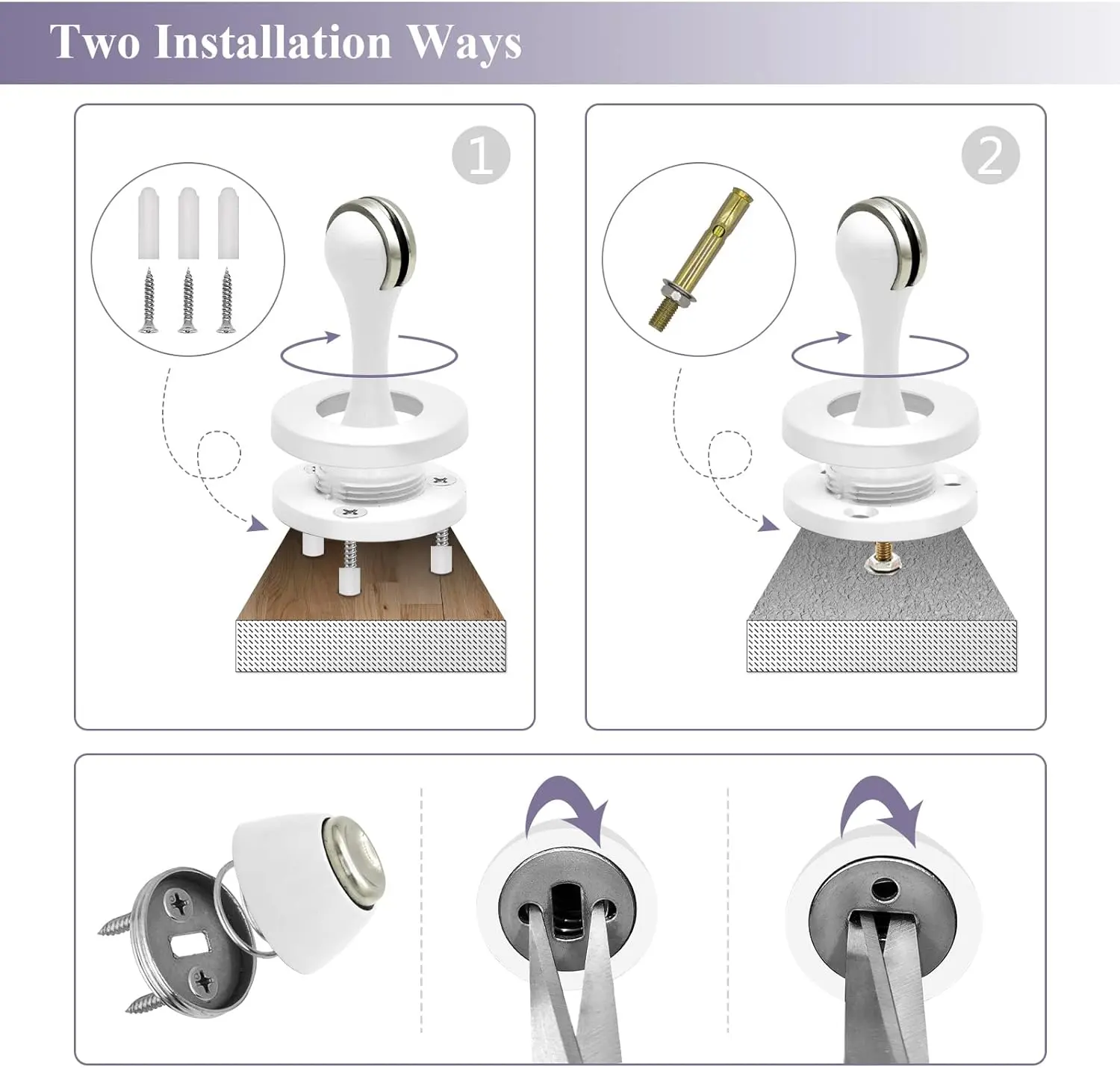 Two Installation Ways

1

2